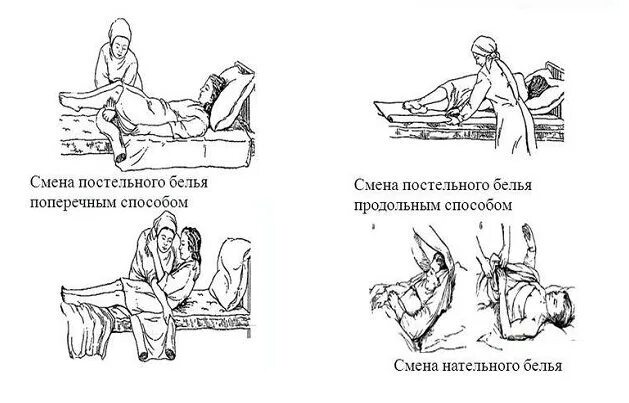 Смена постельного белья поперечным способом

Смена постельного белья продольным способом

а

б

Смена нательного белья