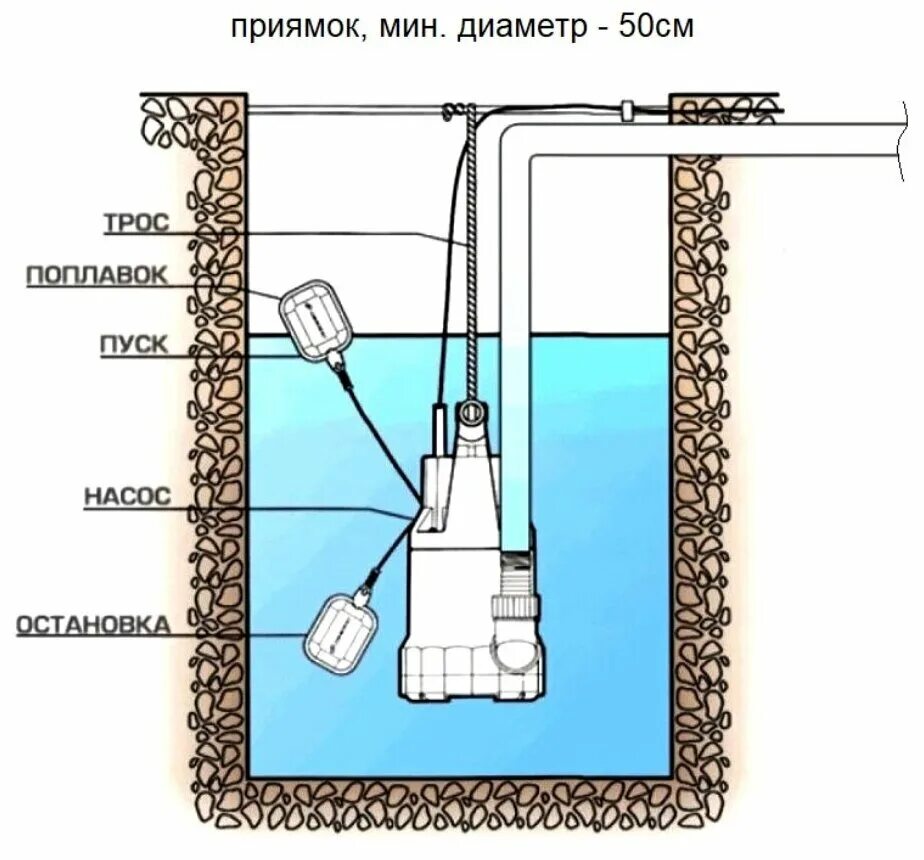 приямок, мин. диаметр - 50см

ТРОС
ПОПЛАВОК
ПУСК
НАСОС
ОСТАНОВКА