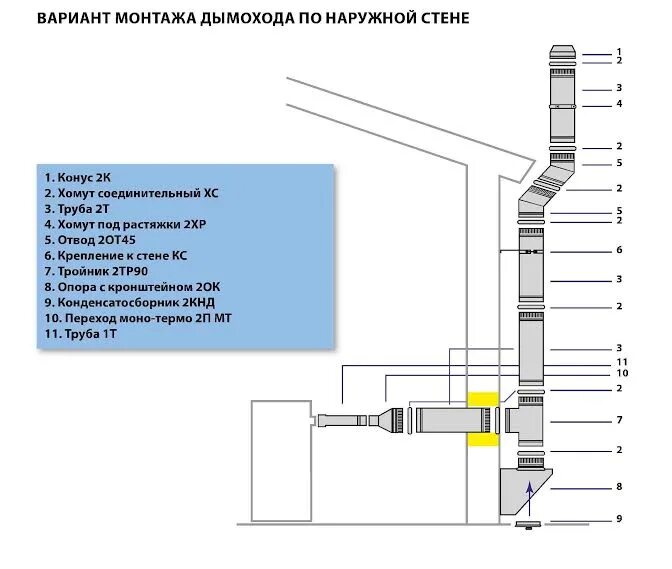 ВАРИАНТ МОНТАЖА ДЫМОХОДА ПО НАРУЖНОЙ СТЕНЕ

1. Конус 2К
2. Хомут соединительный ХС
3. Труба 2Т
4. Хомут под растяжки 2ХР
5. Отвод 2ОТ45
6. Крепление к стене КС
7. Тройник 2ТР90
8. Опора с кронштейном 2ОК
9. Конденсатосборник 2КНД
10. Переход моно-термо 2П МТ
11. Труба 1Т

1
2
3
4
2
5
2
5
2
6
3
2
3
11
10
2
7
2
8
9