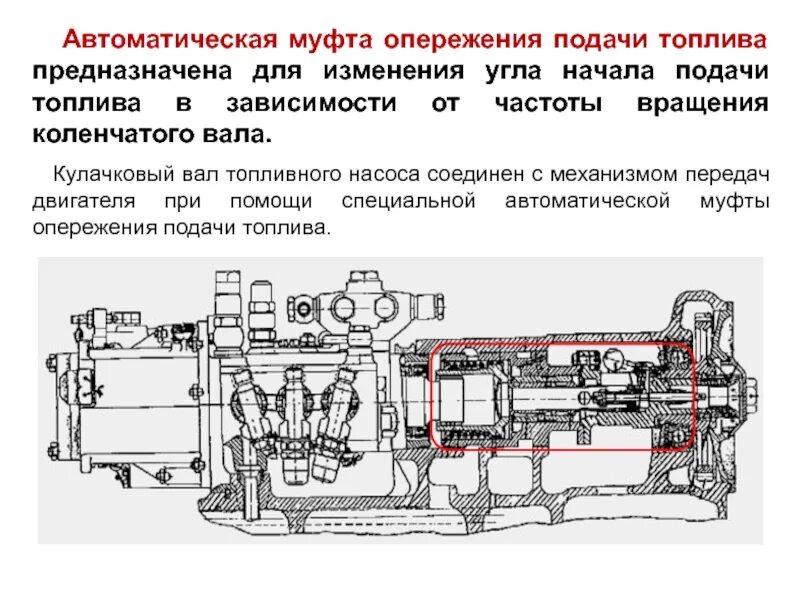 Автоматическая муфта опережения подачи топлива предназначена для изменения угла начала подачи топлива в зависимости от частоты вращения коленчатого вала.

Кулачковый вал топливного насоса соединен с механизмом передач двигателя при помощи специальной автоматической муфты опережения подачи топлива.