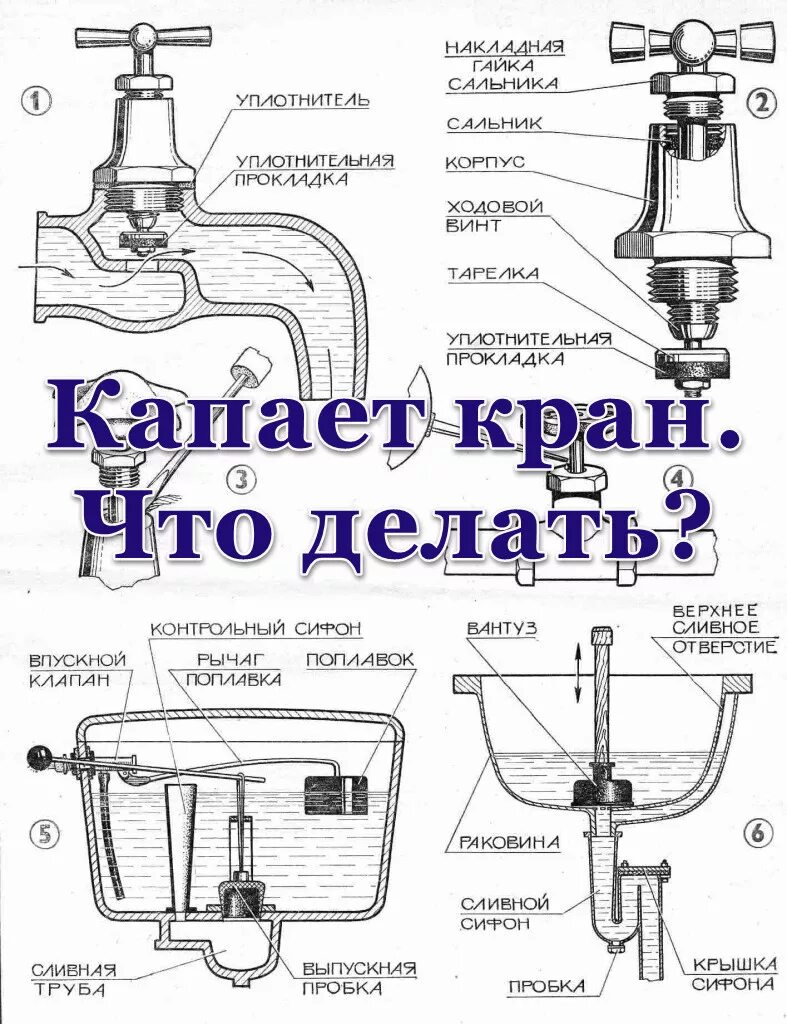 1

УПЛОТНИТЕЛЬ

УПЛОТНИТЕЛЬНАЯ ПРОКЛАДКА

НАКЛАДНАЯ ГАЙКА САЛЬНИКА

2

САЛЬНИК

КОРПУС

ХОДОВОЙ ВИНТ

ТАРЕЛКА

УПЛОТНИТЕЛЬНАЯ ПРОКЛАДКА

Капает кран.
Что делать?

3

4

КОНТРОЛЬНЫЙ СИФОН

ВПУСКНОЙ КЛАПАН

РЫЧАГ ПОПЛАВКА

ПОПЛАВОК

5

СЛИВНАЯ ТРУБА

ВЫПУСКНАЯ ПРОБКА

ВАНТУЗ

ВЕРХНЕЕ СЛИВНОЕ ОТВЕРСТИЕ

РАКОВИНА

6

СЛИВНОЙ СИФОН

ПРОБКА

КРЫШКА СИФОНА