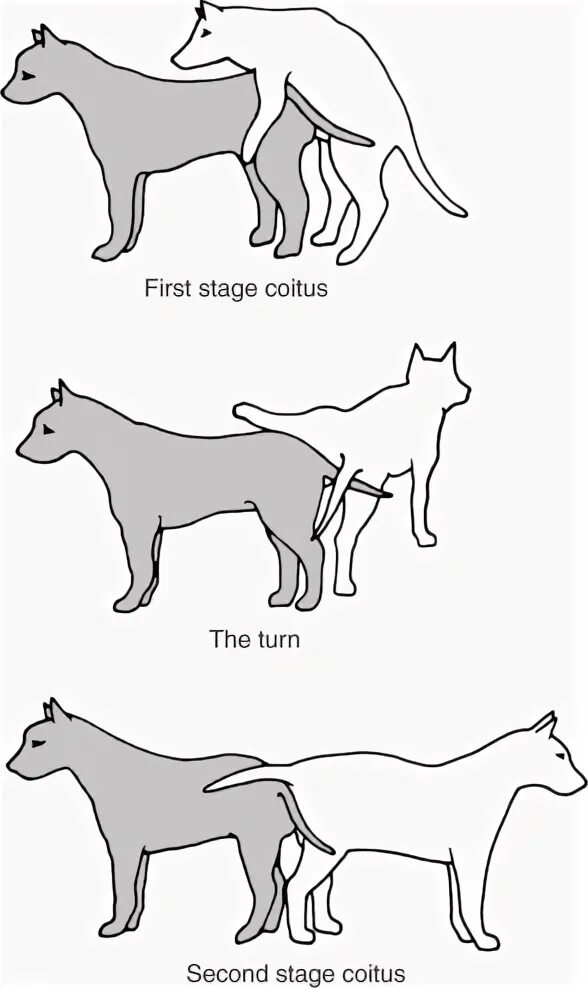 First stage coitus

The turn

Second stage coitus