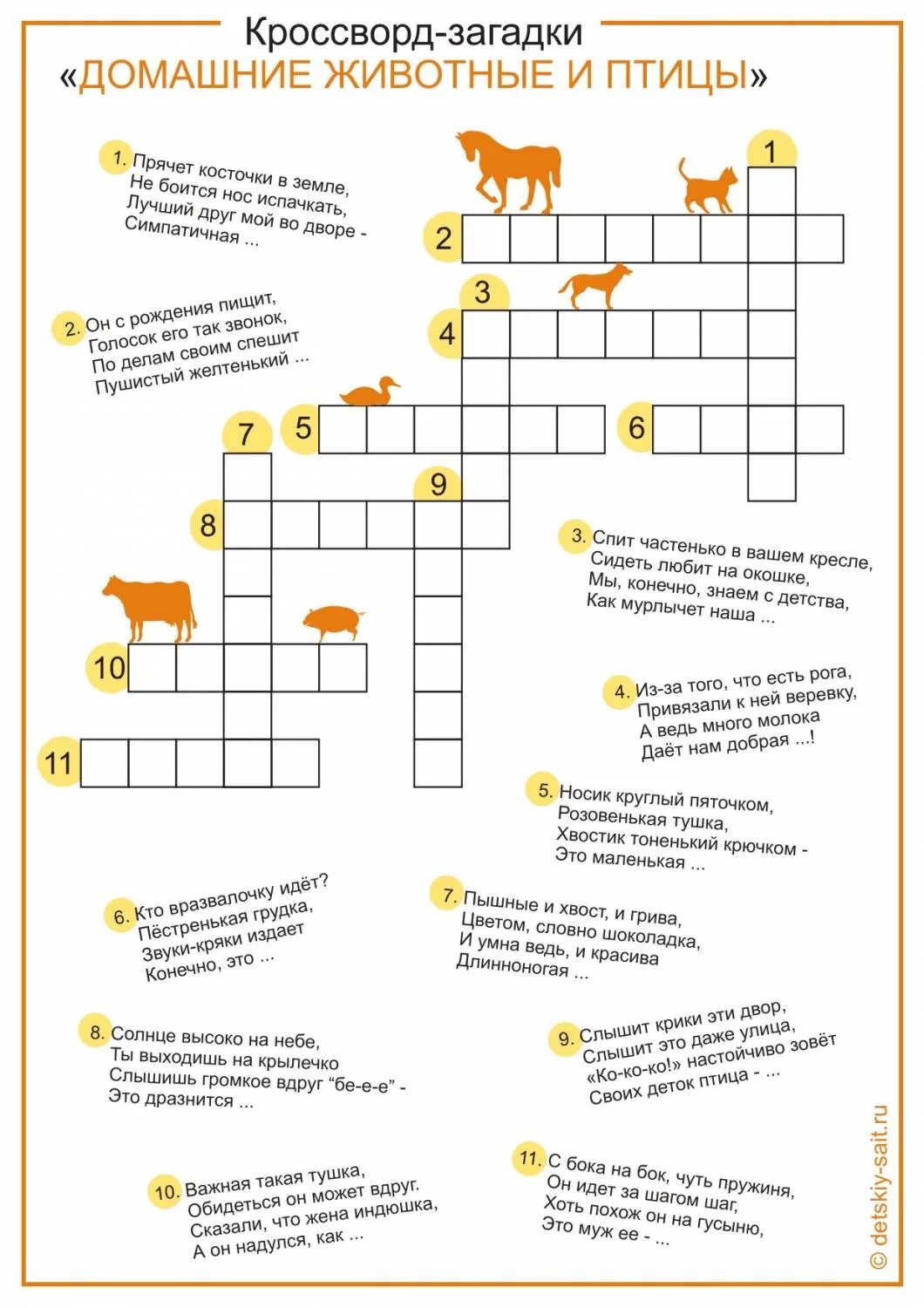 Кроссворд-загадки
«ДОМАШНИЕ ЖИВОТНЫЕ И ПТИЦЫ»

1
2
3
4
5
6
7
8
9
10
11

1. Прячет косточки в земле,
Не боится нос испачкать,
Лучший друг мой во дворе -
Симпатичная ...

2. Он с рождения пищит,
Голосок его так звонок,
По делам своим спешит
Пушистый желтенький ...

3. Спит частенько в вашем кресле,
Сидеть любит на окошке,
Мы, конечно, знаем с детства,
Как мурлычет наша ...

4. Из-за того, что есть рога,
Привязали к ней веревку,
А ведь много молока
Даёт нам добрая ...!

5. Носик круглый пяточком,
Розовенькая тушка,
Хвостик тоненький крючком -
Это маленькая ...

6. Кто вразвалочку идёт?
Пёстренькая грудка,
Звуки-кряки издает
Конечно, это ...

7. Пышные и хвост, и грива,
Цветом, словно шоколадка,
И умна ведь, и красива
Длинноногая ...

8. Солнце высоко на небе,
Ты выходишь на крылечко
Слышишь громкое вдруг "бе-е-е" -
Это дразнится ...

9. Слышит крики эти двор,
Слышит это даже улица,
«Ко-ко-ко!» настойчиво зовёт
Своих деток птица - ...

10. Важная такая тушка,
Обидеться он может вдруг.
Сказали, что жена индюшка,
А он надулся, как ...

11. С бока на бок, чуть пружиня,
Он идет за шагом шаг,
Хоть похож он на гусыню,
Это муж ее - ...

© detskiy-sait.ru