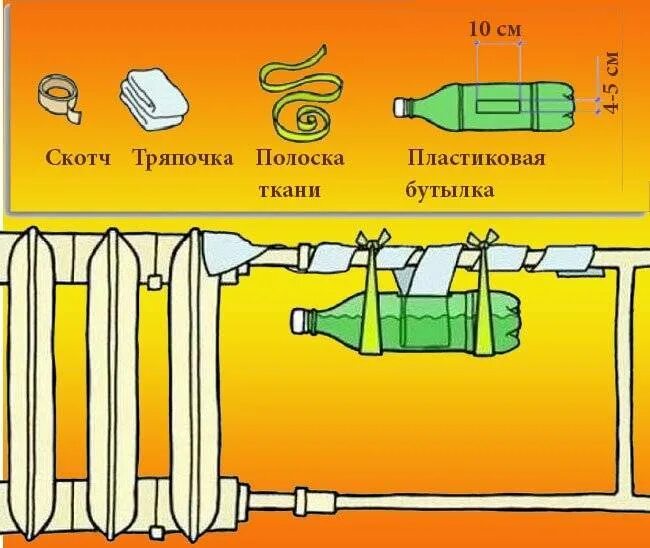 10 см

4-5 см

Скотч

Тряпочка

Полоска ткани

Пластиковая бутылка