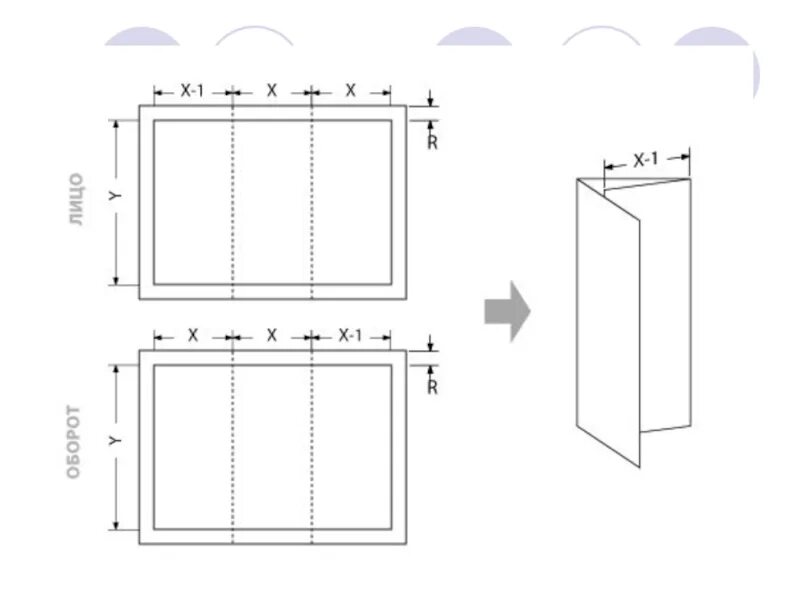 X-1 X X
R
ЛИЦО
Y

X X X-1
R
ОБОРОТ
Y

X-1