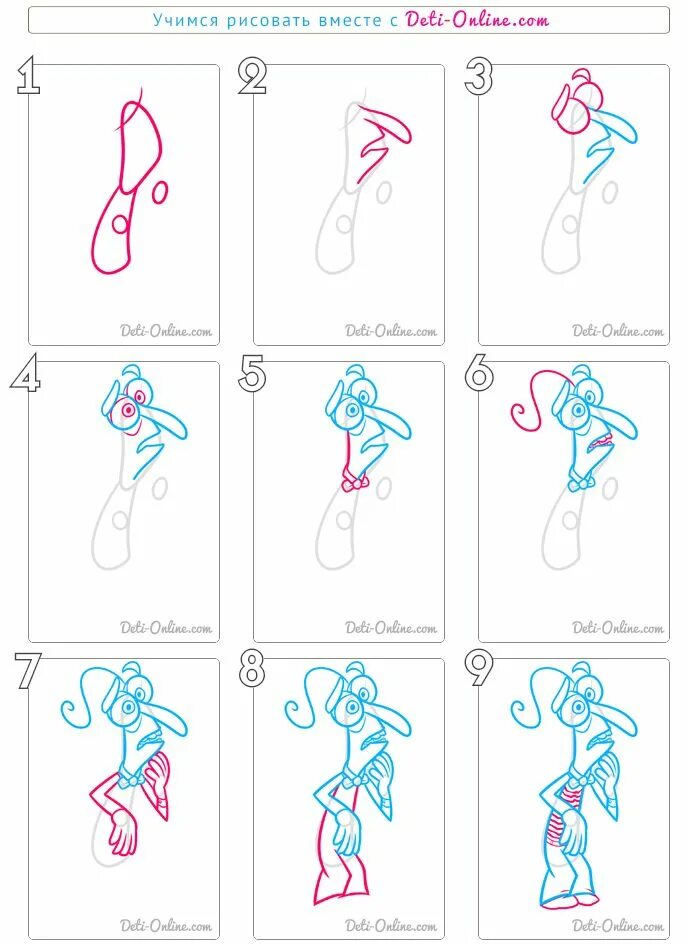 Учимся рисовать вместе с Deti-Online.com

1

Deti-Online.com

2

Deti-Online.com

3

Deti-Online.com

4

Deti-Online.com

5

Deti-Online.com

6

Deti-Online.com

7

Deti-Online.com

8

Deti-Online.com

9

Deti-Online.com