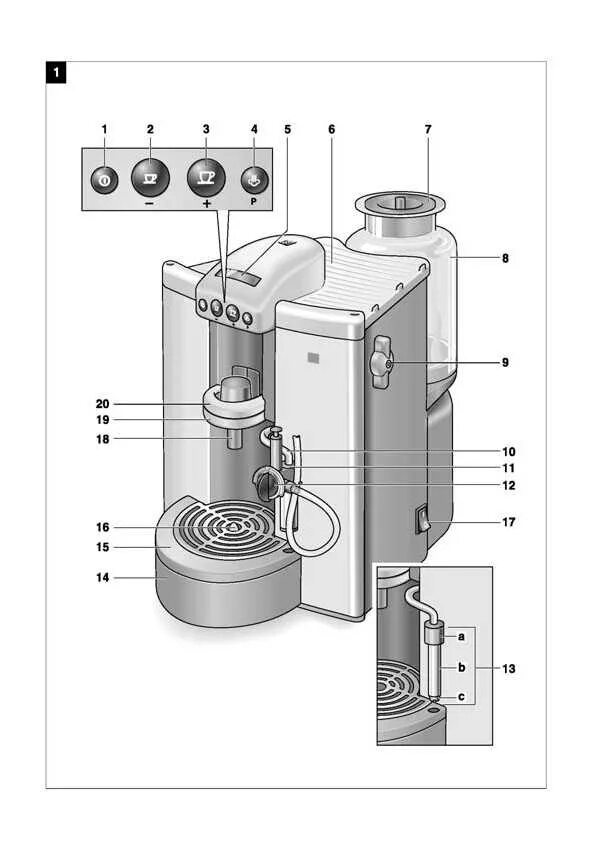 1

1 2 3 4 5 6 7

−

+

P

8

9

20

19

18

10

11

12

16

15

14

17

a

b

c

13