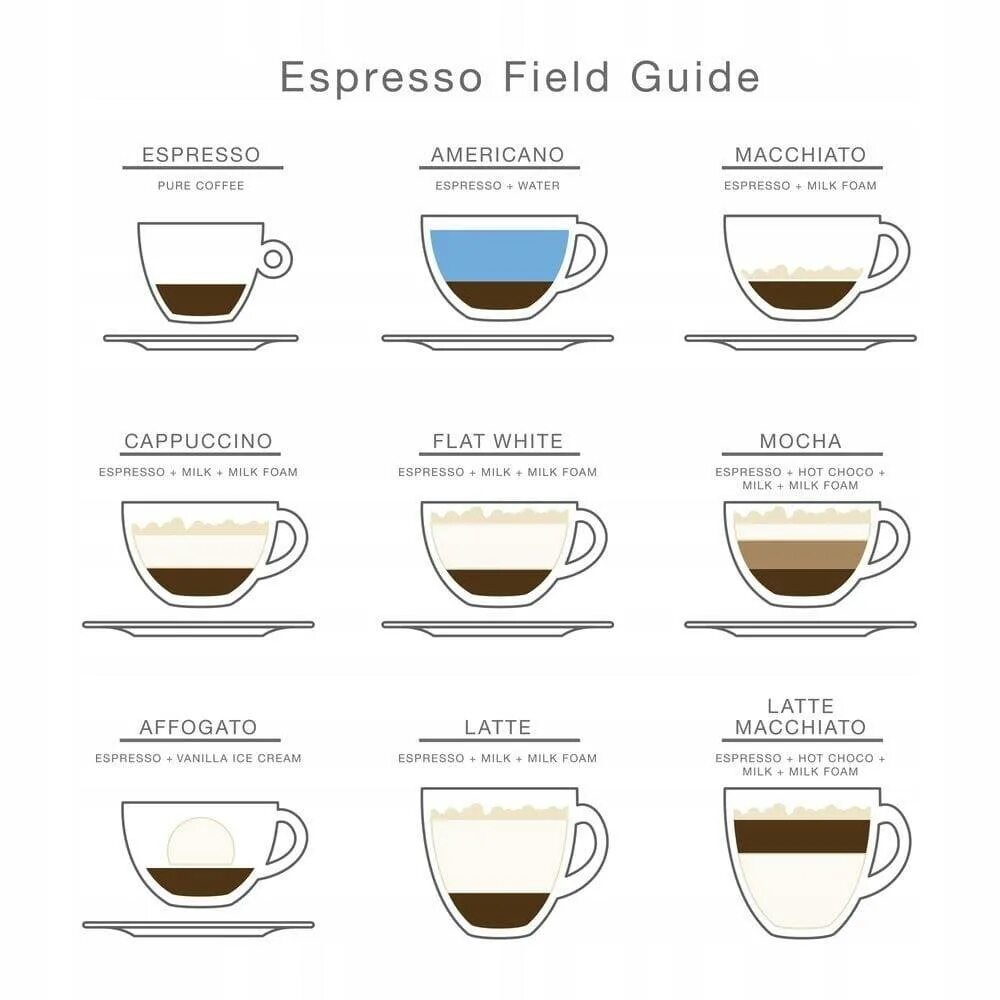 Espresso Field Guide

ESPRESSO
PURE COFFEE

AMERICANO
ESPRESSO + WATER

MACCHIATO
ESPRESSO + MILK FOAM

CAPPUCCINO
ESPRESSO + MILK + MILK FOAM

FLAT WHITE
ESPRESSO + MILK + MILK FOAM

MOCHA
ESPRESSO + HOT CHOCO + MILK + MILK FOAM

AFFOGATO
ESPRESSO + VANILLA ICE CREAM

LATTE
ESPRESSO + MILK + MILK FOAM

LATTE MACCHIATO
ESPRESSO + HOT CHOCO + MILK + MILK FOAM