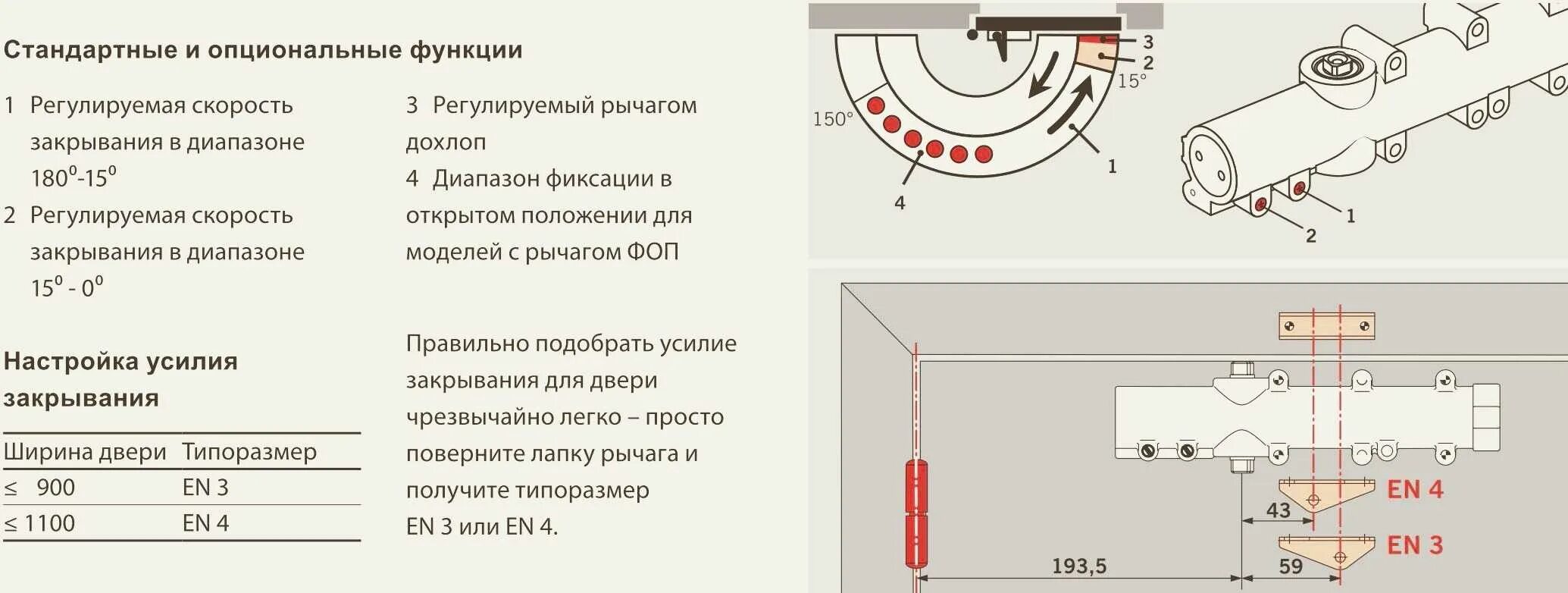 Стандартные и опциональные функции

1 Регулируемая скорость закрывания в диапазоне $180^0$-$15^0$

2 Регулируемая скорость закрывания в диапазоне $15^0$ - $0^0$

3 Регулируемый рычагом дохлоп

4 Диапазон фиксации в открытом положении для моделей с рычагом ФОП

Настройка усилия закрывания

| Ширина двери | Типоразмер |
|---|---|
| ≤ 900 | EN 3 |
| ≤ 1100 | EN 4 |

Правильно подобрать усилие закрывания для двери чрезвычайно легко – просто поверните лапку рычага и получите типоразмер EN 3 или EN 4.

3
2
15°
150°
1
4

1
2

EN 4
43
EN 3
193,5
59