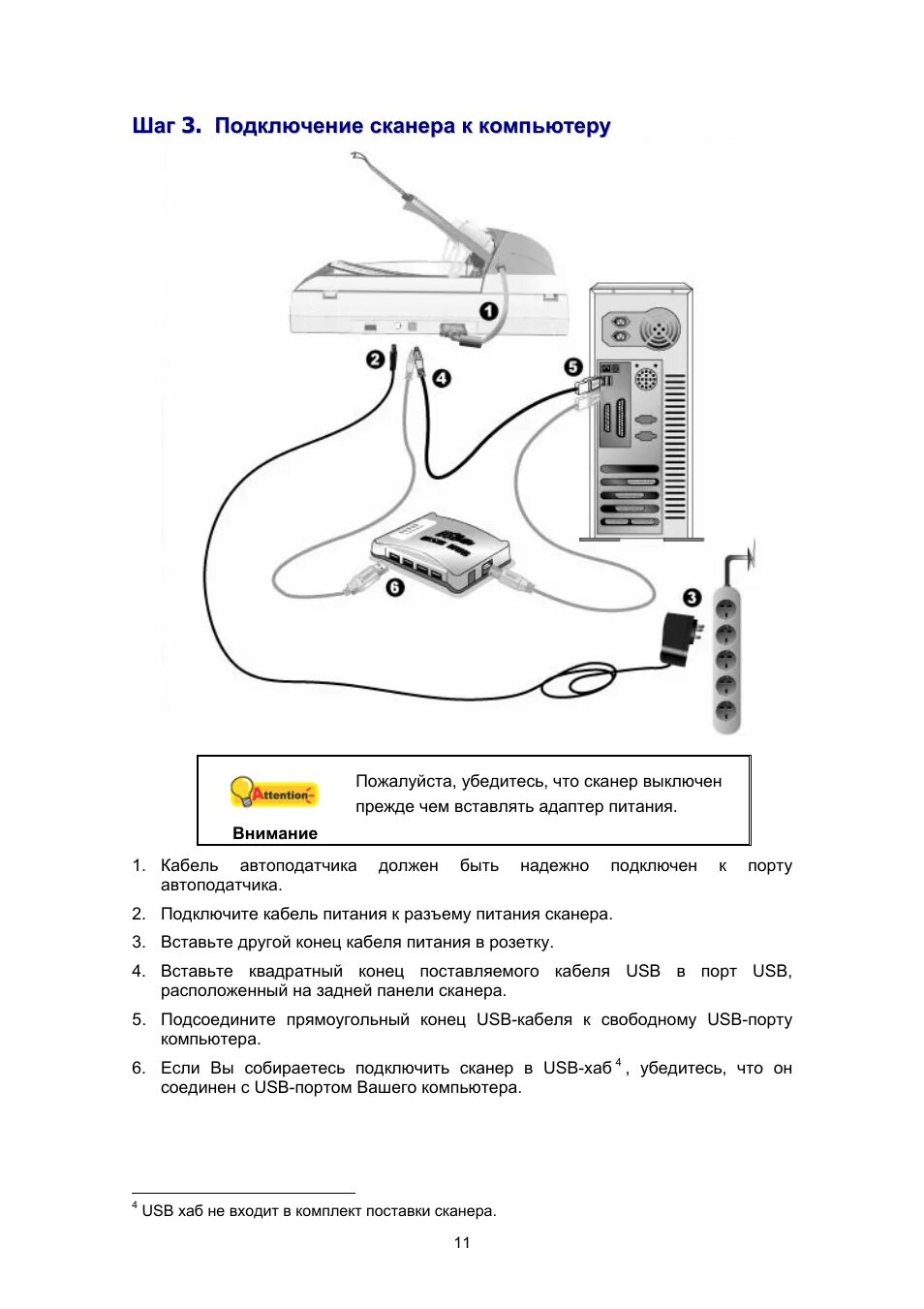 Шаг 3. Подключение сканера к компьютеру

1

2

4

5

6

3

Attention

Внимание

Пожалуйста, убедитесь, что сканер выключен прежде чем вставлять адаптер питания.

1. Кабель автоподатчика должен быть надежно подключен к порту автоподатчика.

2. Подключите кабель питания к разъему питания сканера.

3. Вставьте другой конец кабеля питания в розетку.

4. Вставьте квадратный конец поставляемого кабеля USB в порт USB, расположенный на задней панели сканера.

5. Подсоедините прямоугольный конец USB-кабеля к свободному USB-порту компьютера.

6. Если Вы собираетесь подключить сканер в USB-хаб$^4$, убедитесь, что он соединен с USB-портом Вашего компьютера.

$^4$ USB хаб не входит в комплект поставки сканера.

11