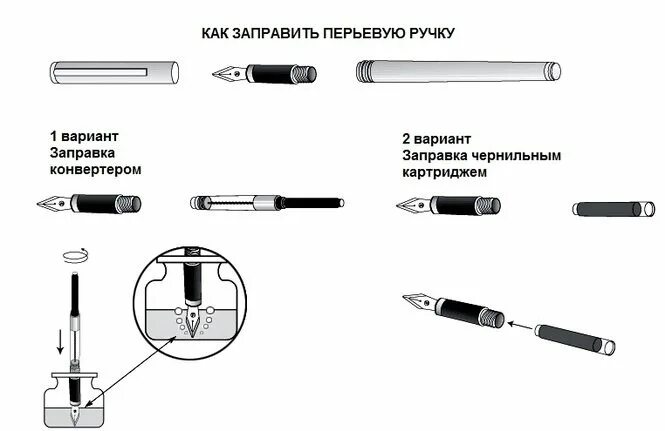 КАК ЗАПРАВИТЬ ПЕРЬЕВУЮ РУЧКУ

1 вариант
Заправка
конвертером

2 вариант
Заправка чернильным
картриджем