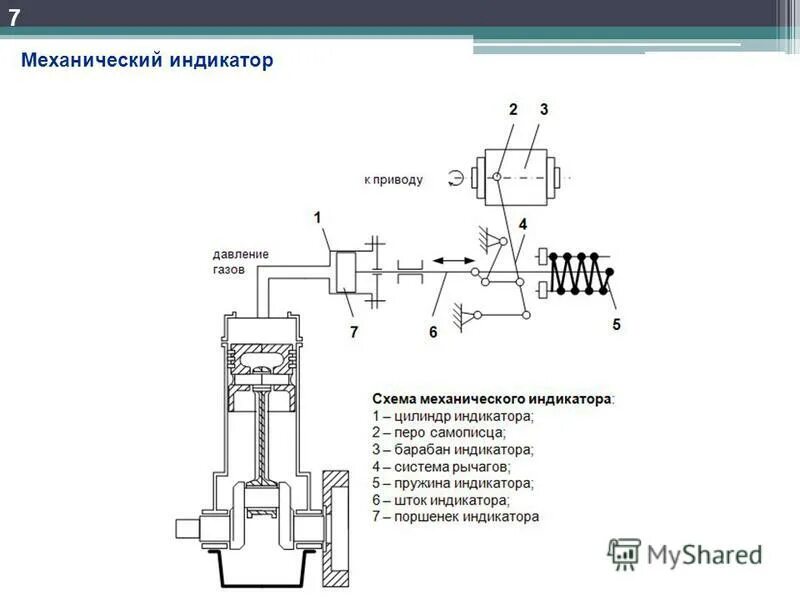 7

Механический индикатор

2 3

к приводу

1

4

давление газов

7

6

5

Схема механического индикатора:
1 – цилиндр индикатора;
2 – перо самописца;
3 – барабан индикатора;
4 – система рычагов;
5 – пружина индикатора;
6 – шток индикатора;
7 – поршенек индикатора

MyShared