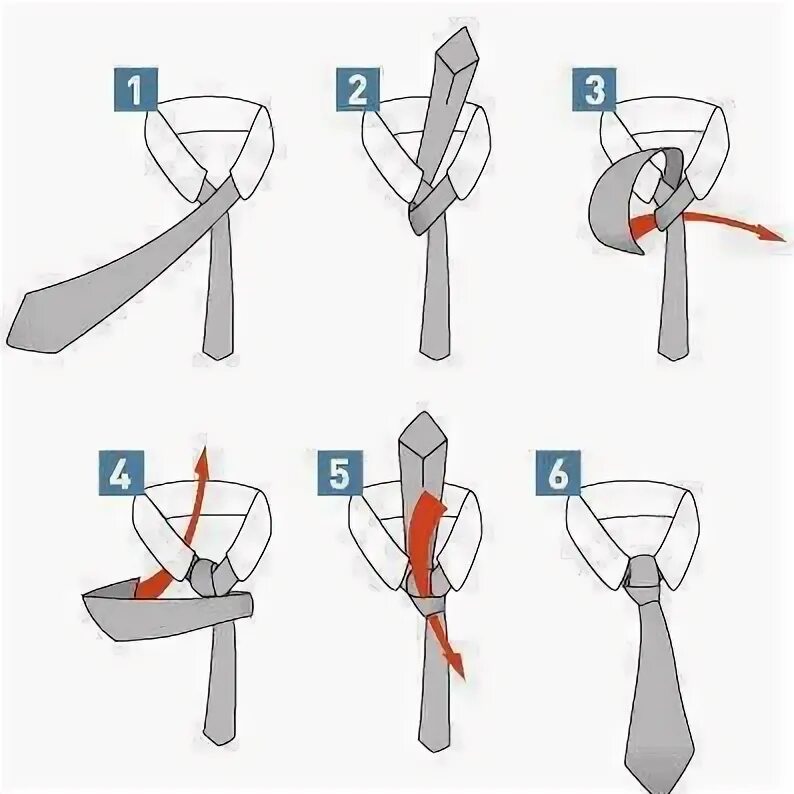 1
2
3
4
5
6