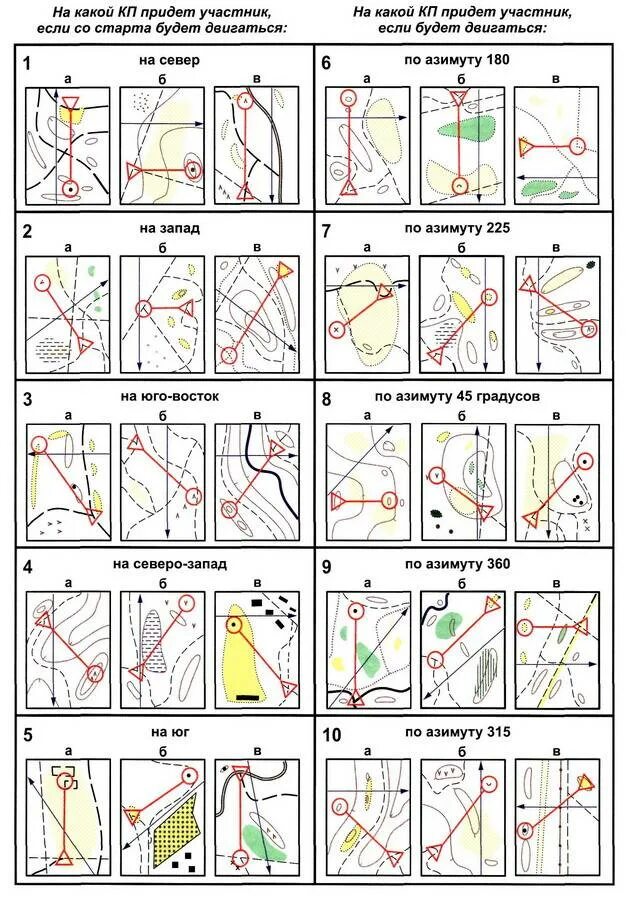 На какой КП придет участник, если со старта будет двигаться:

1 на север
а б в

2 на запад
а б в

3 на юго-восток
а б в

4 на северо-запад
а б в

5 на юг
а б в

На какой КП придет участник, если будет двигаться:

6 по азимуту 180
а б в

7 по азимуту 225
а б в

8 по азимуту 45 градусов
а б в

9 по азимуту 360
а б в

10 по азимуту 315
а б в