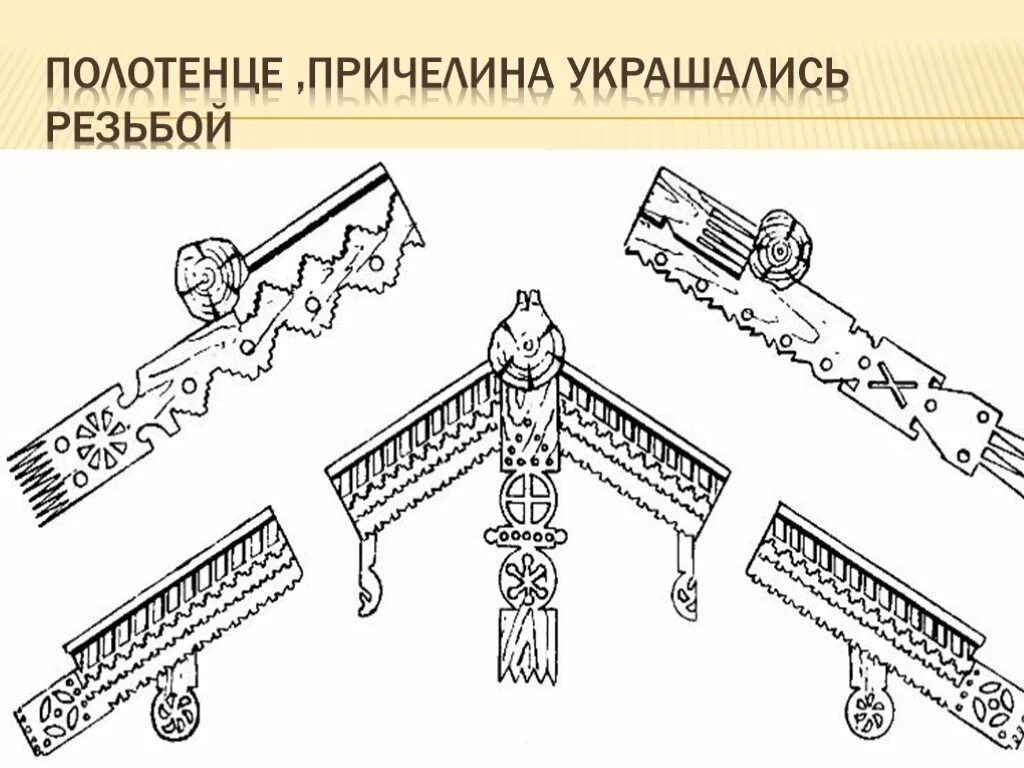 ПОЛОТЕНЦЕ ,ПРИЧЕЛИНА УКРАШАЛИСЬ РЕЗЬБОЙ