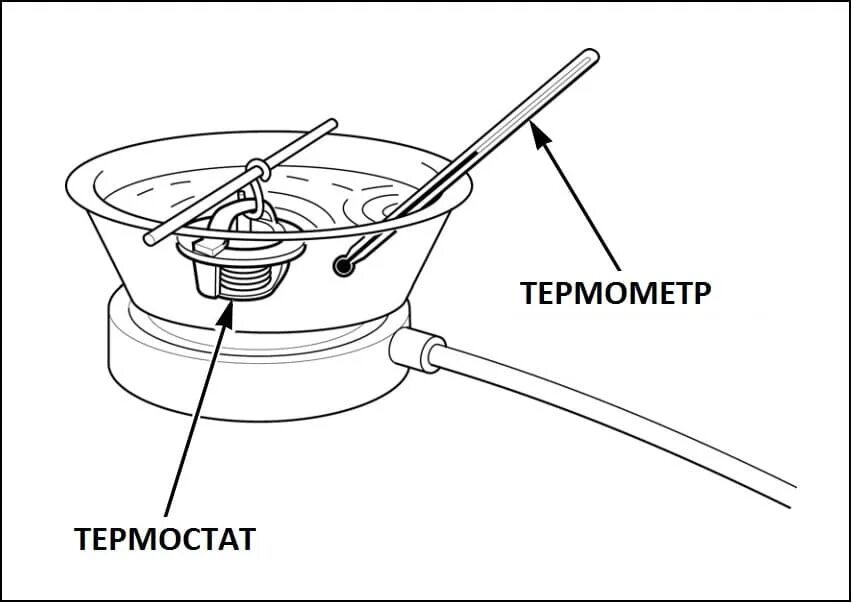 ТЕРМОМЕТР

ТЕРМОСТАТ