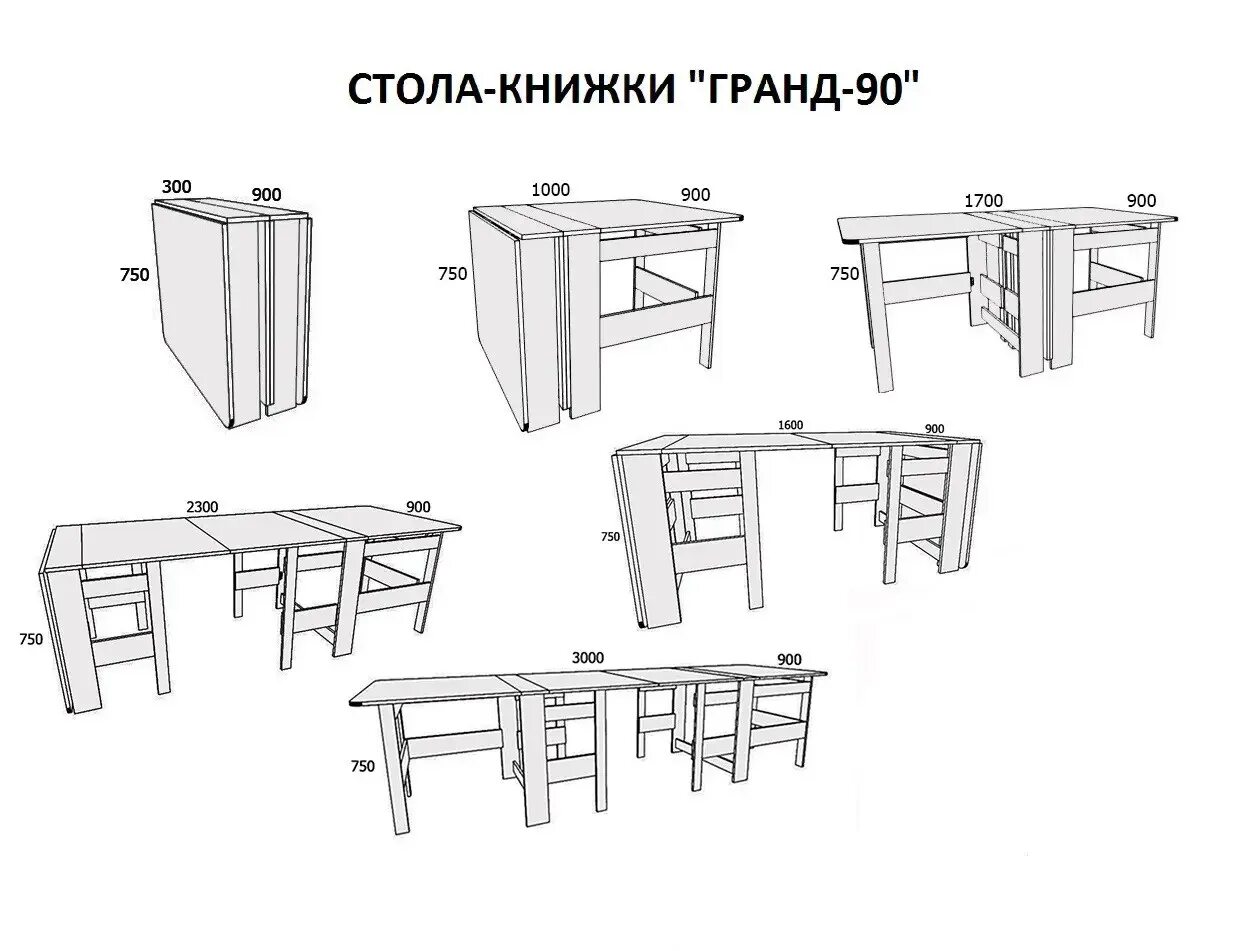 СТОЛА-КНИЖКИ "ГРАНД-90"

300
900
750

1000
900
750

1700
900
750

1600
900
750

2300
900
750

3000
900
750