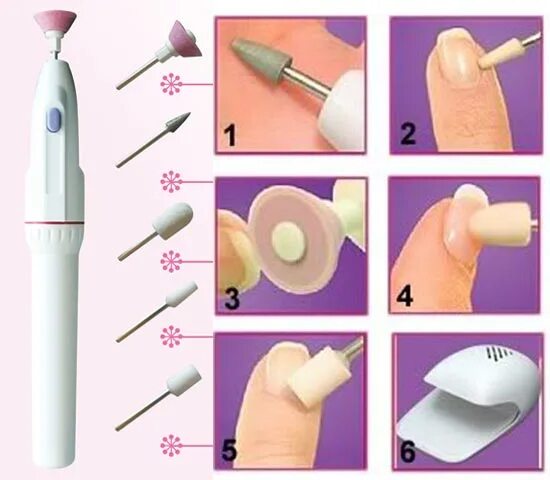 1

2

3

4

5

6