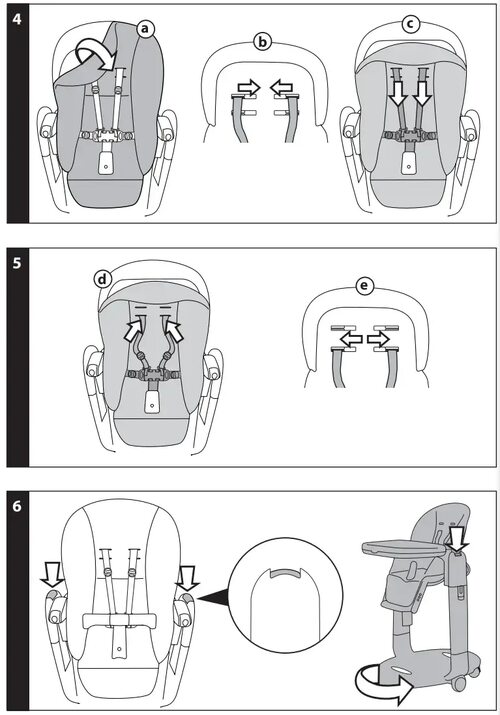 4
a
b
c
5
d
e
6