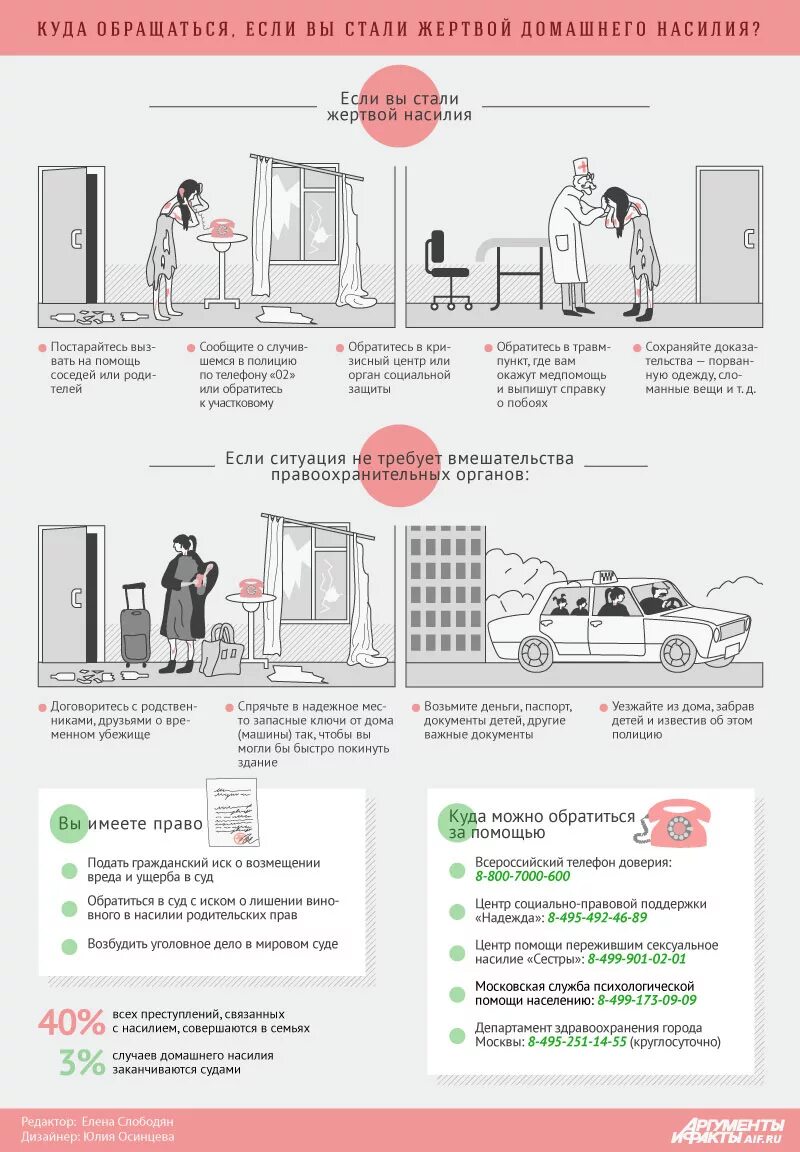 КУДА ОБРАЩАТЬСЯ, ЕСЛИ ВЫ СТАЛИ ЖЕРТВОЙ ДОМАШНЕГО НАСИЛИЯ?

Если вы стали жертвой насилия

Постарайтесь вызвать на помощь соседей или родителей

Сообщите о случившемся в полицию по телефону «02» или обратитесь к участковому

Обратитесь в кризисный центр или орган социальной защиты

Обратитесь в травмпункт, где вам окажут медпомощь и выпишут справку о побоях

Сохраняйте доказательства — порванную одежду, сломанные вещи и т. д.

Если ситуация не требует вмешательства правоохранительных органов:

Договоритесь с родственниками, друзьями о временном убежище

Спрячьте в надежное место запасные ключи от дома (машины) так, чтобы вы могли бы быстро покинуть здание

Возьмите деньги, паспорт, документы детей, другие важные документы

Уезжайте из дома, забрав детей и известив об этом полицию

Вы имеете право

Подать гражданский иск о возмещении вреда и ущерба в суд

Обратиться в суд с иском о лишении виновного в насилии родительских прав

Возбудить уголовное дело в мировом суде

40% всех преступлений, связанных с насилием, совершаются в семьях

3% случаев домашнего насилия заканчиваются судами

Куда можно обратиться за помощью

Всероссийский телефон доверия: 8-800-7000-600

Центр социально-правовой поддержки «Надежда»: 8-495-492-46-89

Центр помощи пережившим сексуальное насилие «Сестры»: 8-499-901-02-01

Московская служба психологической помощи населению: 8-499-173-09-09

Департамент здравоохранения города Москвы: 8-495-251-14-55 (круглосуточно)

Редактор: Елена Слободян
Дизайнер: Юлия Осинцева

АРГУМЕНТЫ И ФАКТЫ AIF.RU