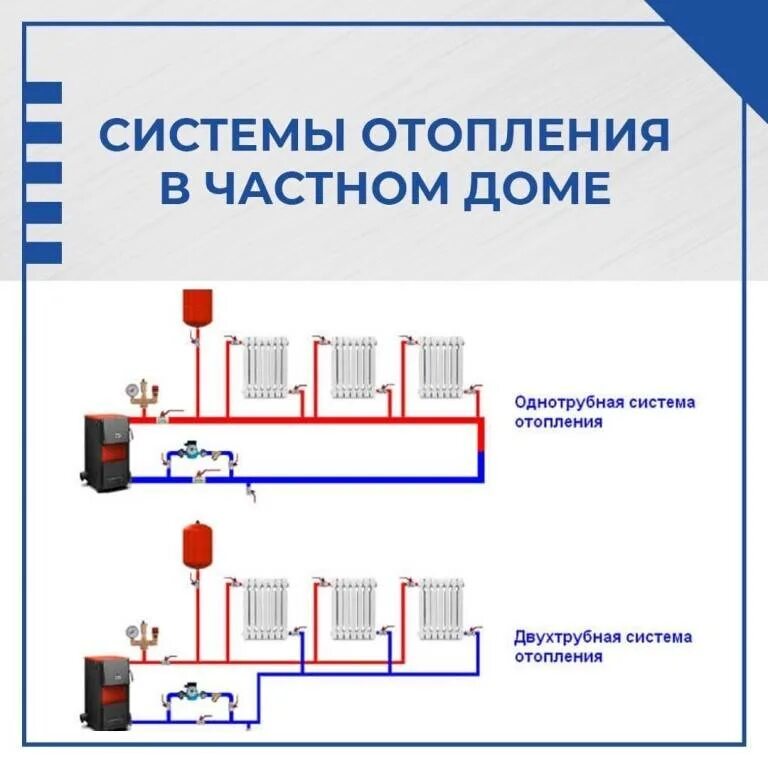 СИСТЕМЫ ОТОПЛЕНИЯ В ЧАСТНОМ ДОМЕ

Однотрубная система отопления

Двухтрубная система отопления