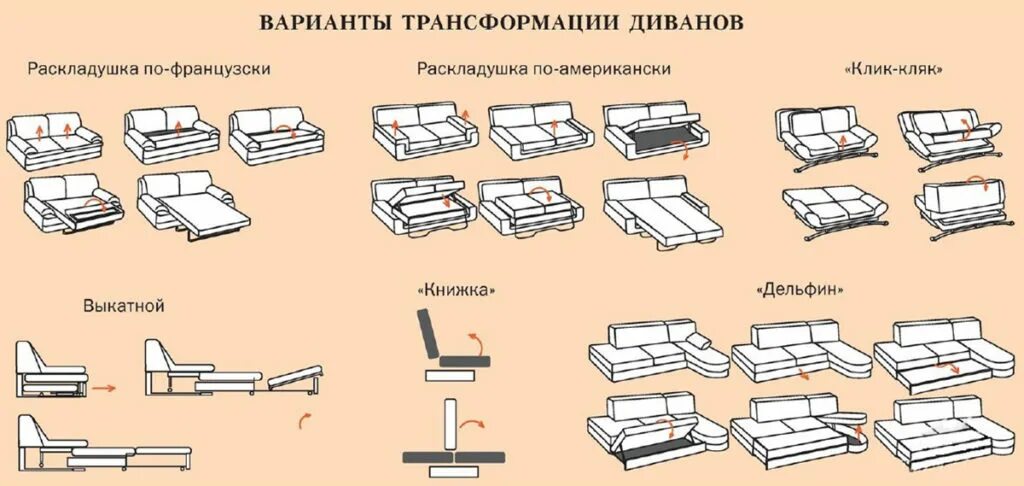 ВАРИАНТЫ ТРАНСФОРМАЦИИ ДИВАНОВ

Раскладушка по-французски

Раскладушка по-американски

«Клик-кляк»

Выкатной

«Книжка»

«Дельфин»