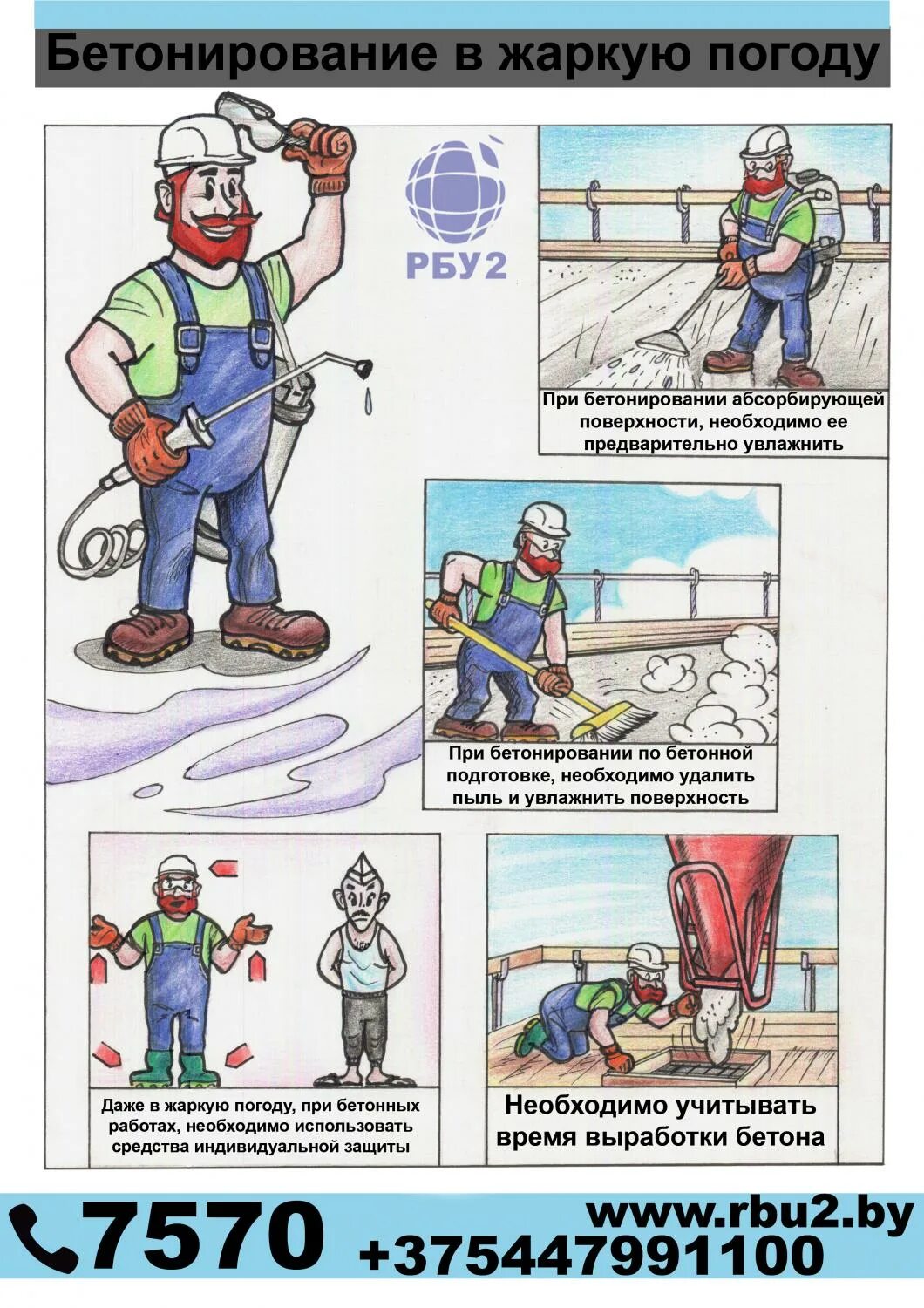 Бетонирование в жаркую погоду

РБУ2

При бетонировании абсорбирующей поверхности, необходимо ее предварительно увлажнить

При бетонировании по бетонной подготовке, необходимо удалить пыль и увлажнить поверхность

Даже в жаркую погоду, при бетонных работах, необходимо использовать средства индивидуальной защиты

Необходимо учитывать время выработки бетона

7570

www.rbu2.by
+375447991100