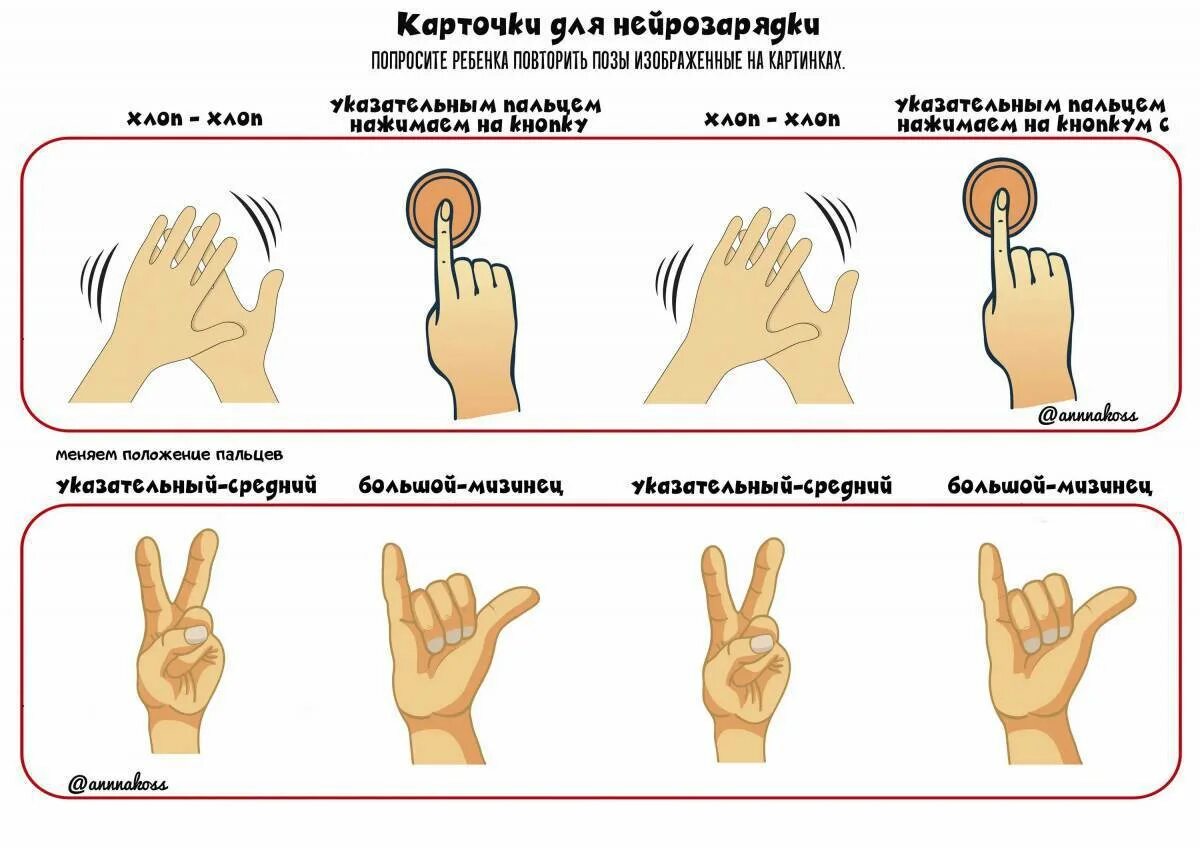 Карточки для нейрозарядки

ПОПРОСИТЕ РЕБЕНКА ПОВТОРИТЬ ПОЗЫ ИЗОБРАЖЕННЫЕ НА КАРТИНКАХ.

хлоп - хлоп

указательным пальцем нажимаем на кнопку

хлоп - хлоп

указательным пальцем нажимаем на кнопкум с

@annnakoss

меняем положение пальцев

указательный-средний

большой-мизинец

указательный-средний

большой-мизинец

@annnakoss