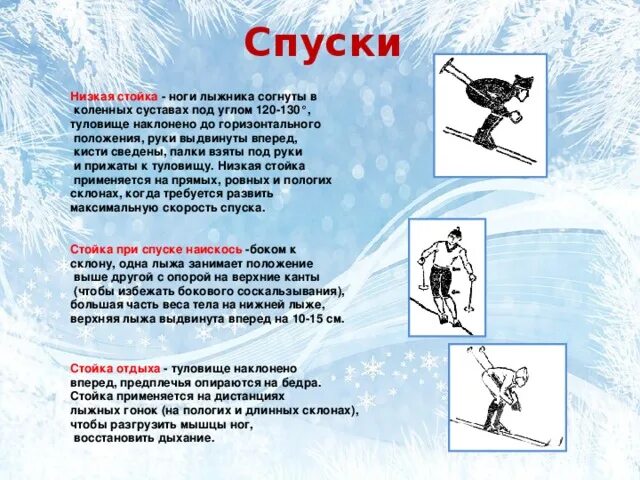 Спуски

Низкая стойка - ноги лыжника согнуты в коленных суставах под углом 120-130°, туловище наклонено до горизонтального положения, руки выдвинуты вперед, кисти сведены, палки взяты под руки и прижаты к туловищу. Низкая стойка применяется на прямых, ровных и пологих склонах, когда требуется развить максимальную скорость спуска.

Стойка при спуске наискось -боком к склону, одна лыжа занимает положение выше другой с опорой на верхние канты (чтобы избежать бокового соскальзывания), большая часть веса тела на нижней лыже, верхняя лыжа выдвинута вперед на 10-15 см.

Стойка отдыха - туловище наклонено вперед, предплечья опираются на бедра. Стойка применяется на дистанциях лыжных гонок (на пологих и длинных склонах), чтобы разгрузить мышцы ног, восстановить дыхание.