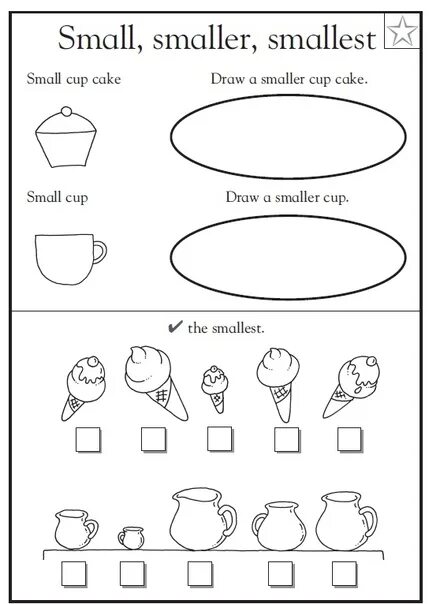 Small, smaller, smallest

Small cup cake

Draw a smaller cup cake.

Small cup

Draw a smaller cup.

✔ the smallest.