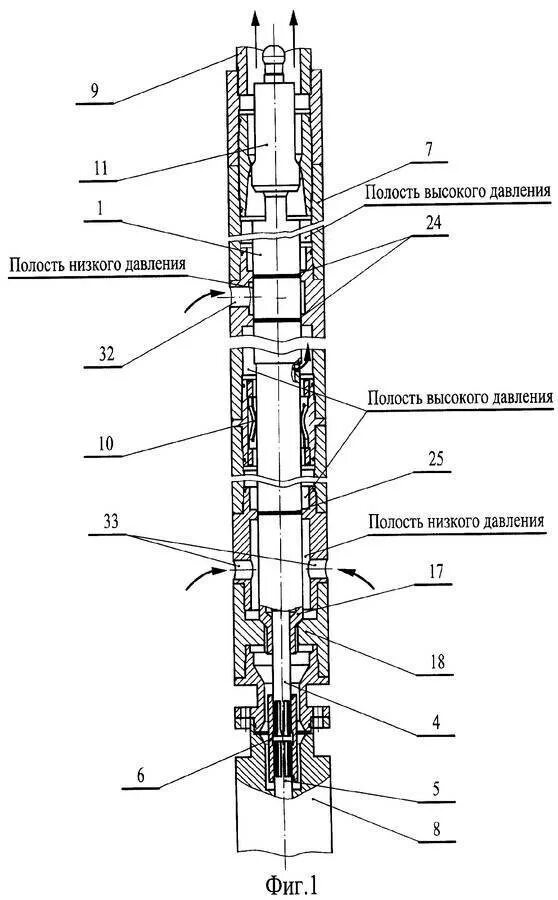 9

11

7

Полость высокого давления

1

24

Полость низкого давления

32

Полость высокого давления

10

25

Полость низкого давления

33

17

18

4

6

5

8

Фиг.1