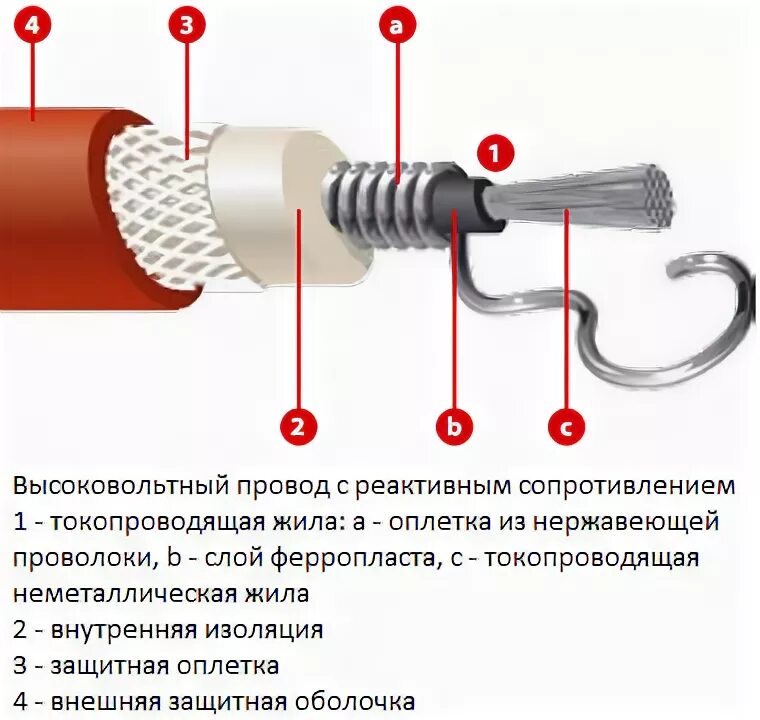 4
3
a
1
2
b
c

Высоковольтный провод с реактивным сопротивлением
1 - токопроводящая жила: a - оплетка из нержавеющей проволоки, b - слой ферропласта, c - токопроводящая неметаллическая жила
2 - внутренняя изоляция
3 - защитная оплетка
4 - внешняя защитная оболочка