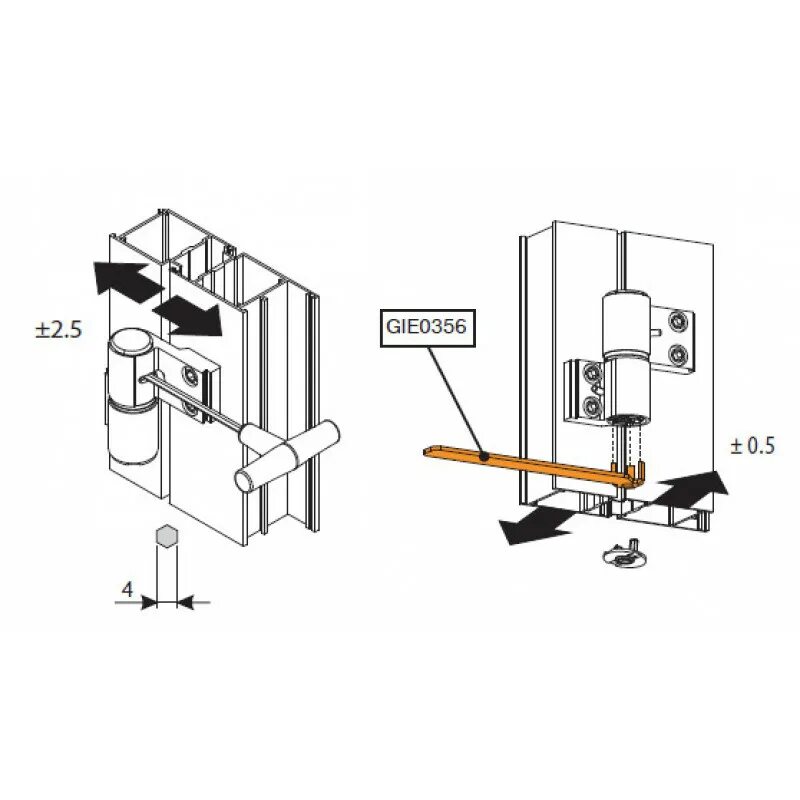 ±2.5

4

GIE0356

± 0.5