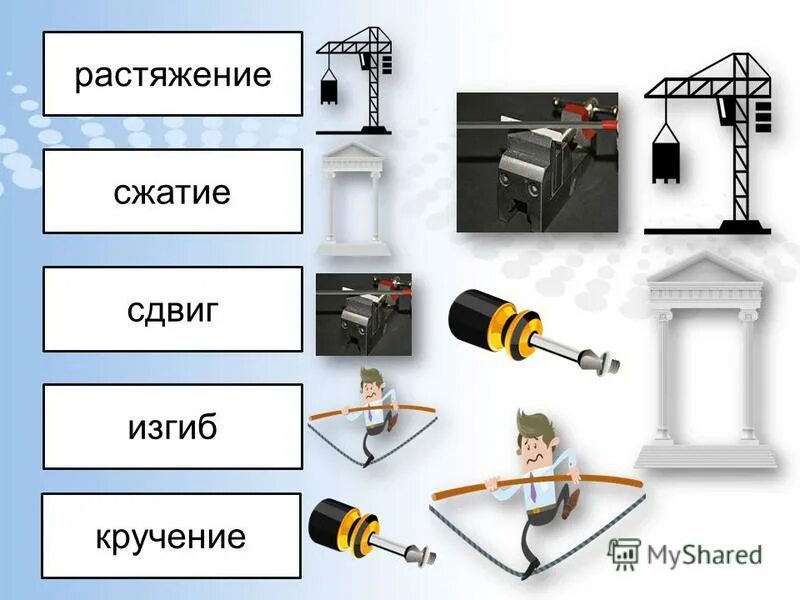 растяжение

сжатие

сдвиг

изгиб

кручение

MyShared