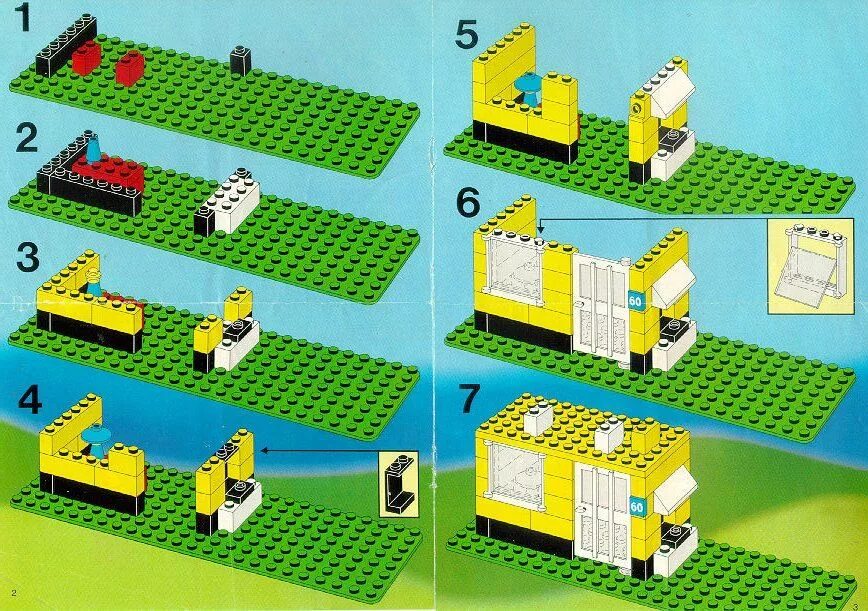 1

2

3

4

2

5

6

60

7

60

3