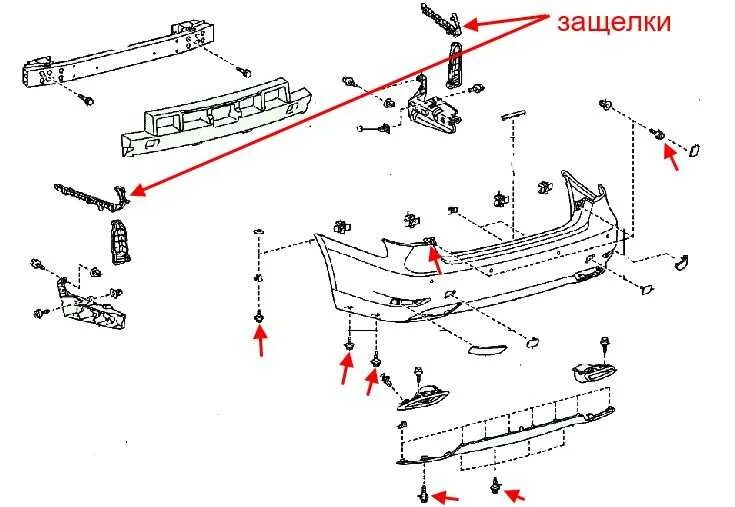 защелки