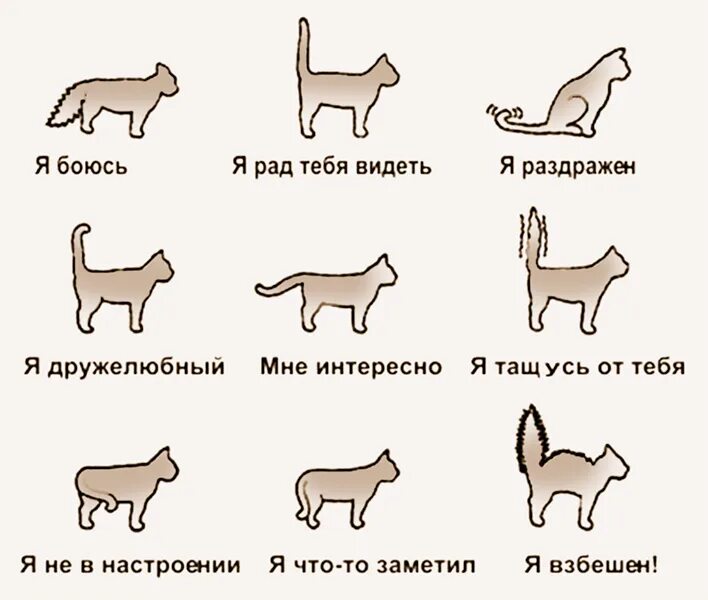 Я боюсь

Я рад тебя видеть

Я раздражен

Я дружелюбный

Мне интересно

Я тащусь от тебя

Я не в настроении

Я что-то заметил

Я взбешен!