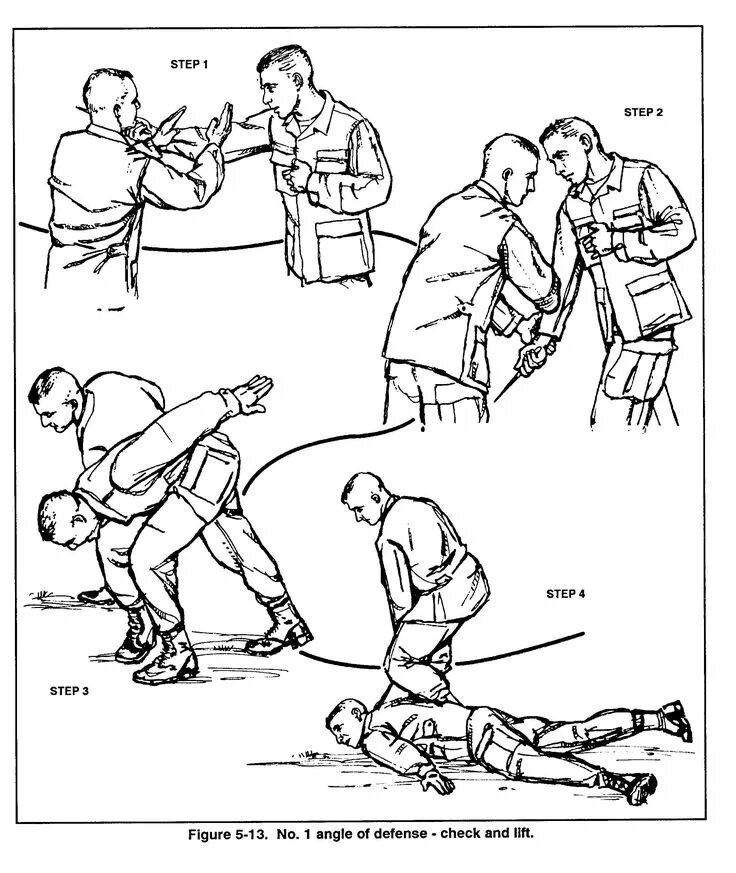 STEP 1

STEP 2

STEP 3

STEP 4

Figure 5-13. No. 1 angle of defense - check and lift.