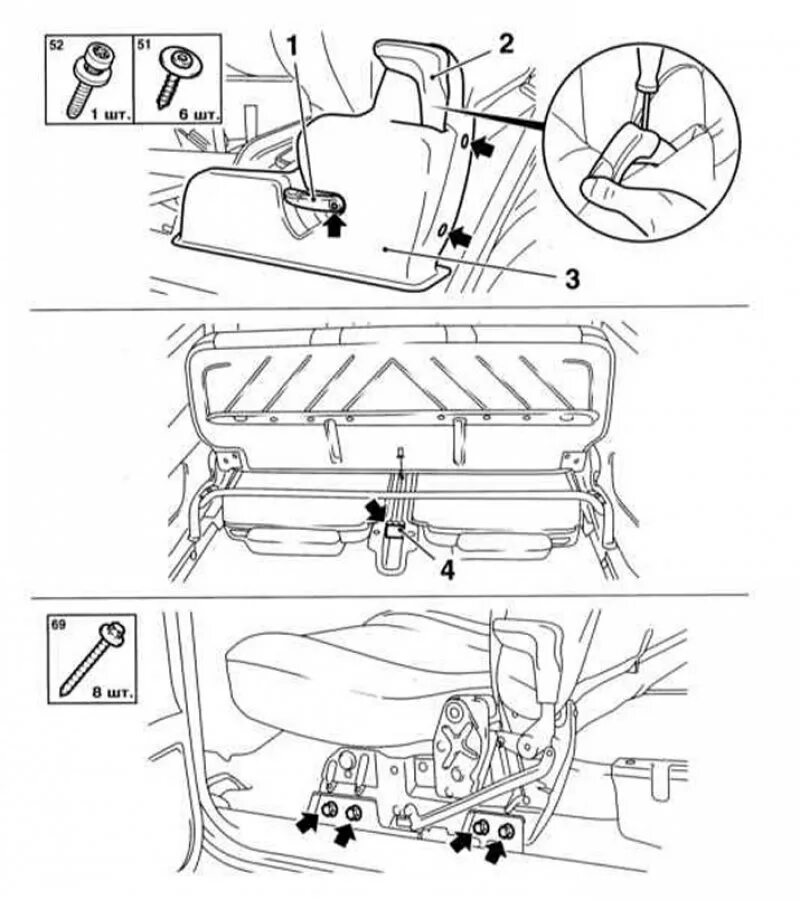 52
1 шт.
51
6 шт.
1
2
3
4
69
8 шт.