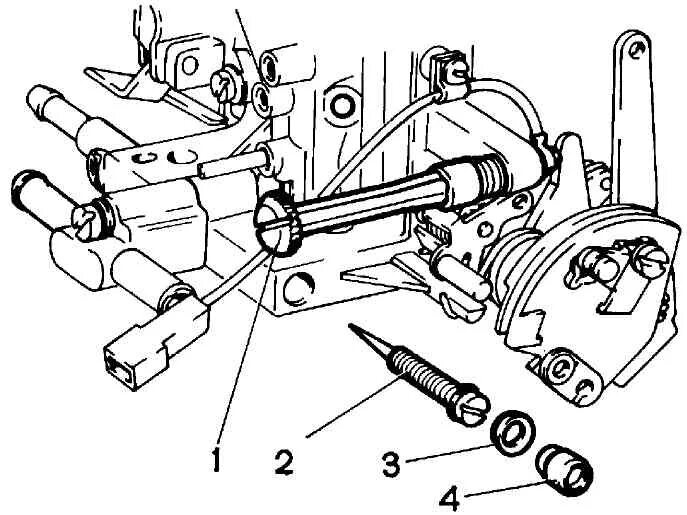 1
2
3
4