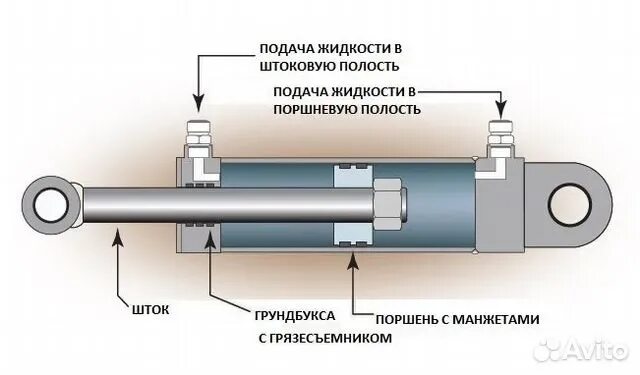 ПОДАЧА ЖИДКОСТИ В ШТОКОВУЮ ПОЛОСТЬ

ПОДАЧА ЖИДКОСТИ В ПОРШНЕВУЮ ПОЛОСТЬ

ШТОК

ГРУНДБУКСА С ГРЯЗЕСЪЕМНИКОМ

ПОРШЕНЬ С МАНЖЕТАМИ

Avito