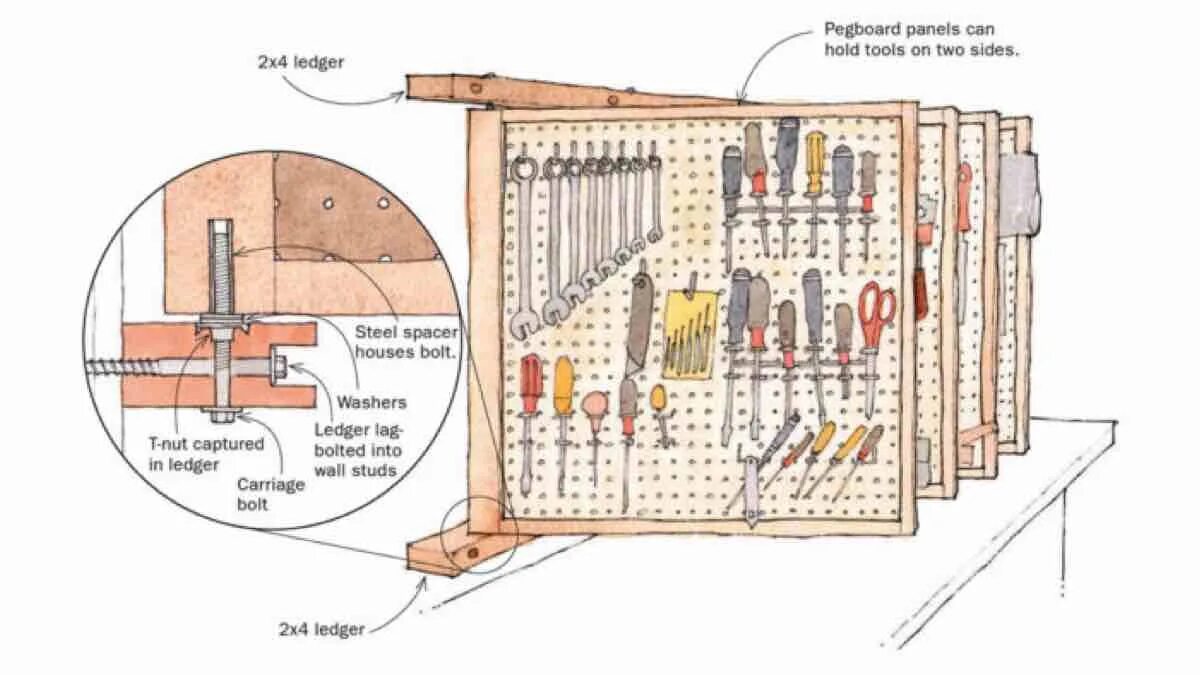 2x4 ledger

Pegboard panels can hold tools on two sides.

Steel spacer houses bolt.

Washers

Ledger lag-bolted into wall studs

T-nut captured in ledger

Carriage bolt

2x4 ledger