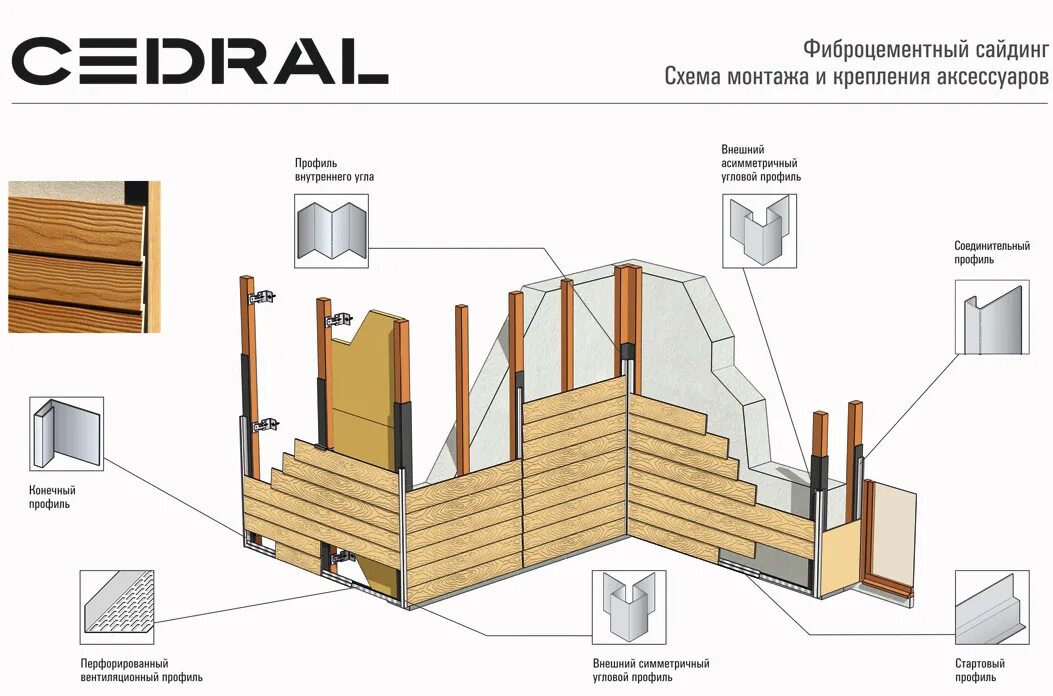 CEDRAL

Фиброцементный сайдинг
Схема монтажа и крепления аксессуаров

Профиль внутреннего угла

Внешний асимметричный угловой профиль

Соединительный профиль

Конечный профиль

Перфорированный вентиляционный профиль

Внешний симметричный угловой профиль

Стартовый профиль