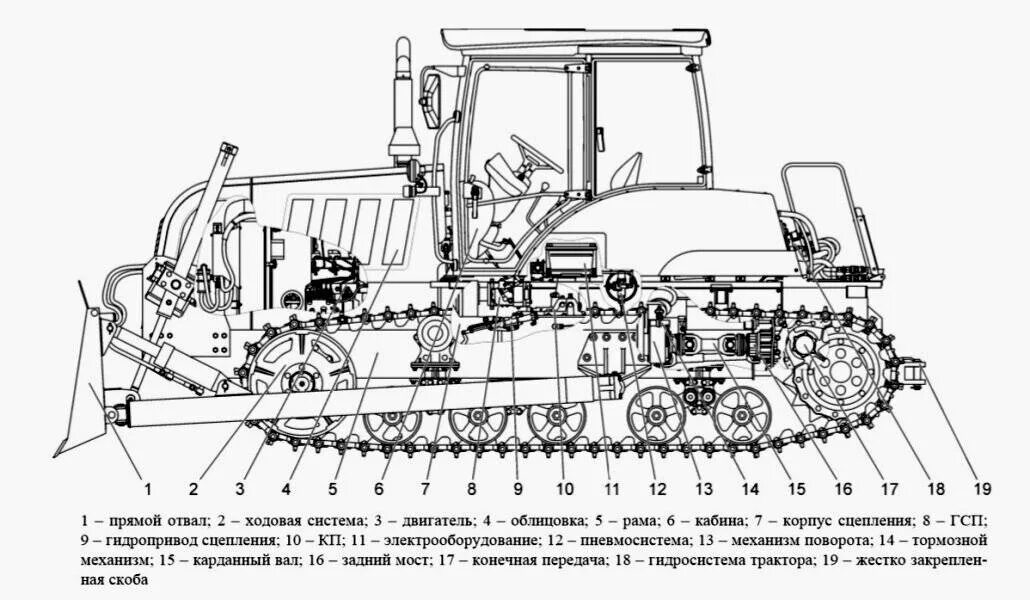 1 2 3 4 5 6 7 8 9 10 11 12 13 14 15 16 17 18 19

1 – прямой отвал; 2 – ходовая система; 3 – двигатель; 4 – облицовка; 5 – рама; 6 – кабина; 7 – корпус сцепления; 8 – ГСП; 9 – гидропривод сцепления; 10 – КП; 11 – электрооборудование; 12 – пневмосистема; 13 – механизм поворота; 14 – тормозной механизм; 15 – карданный вал; 16 – задний мост; 17 – конечная передача; 18 – гидросистема трактора; 19 – жестко закрепленная скоба