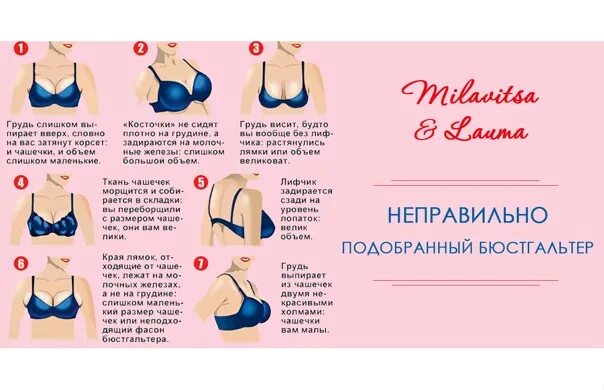 1

Грудь слишком выпирает вверх, словно на вас затянут корсет: и чашечки, и объем слишком маленькие.

2

«Косточки» не сидят плотно на грудине, а задираются на молочные железы: слишком большой объем.

3

Грудь висит, будто вы вообще без лифчика: растянулись лямки или объем великоват.

4

Ткань чашечек морщится и собирается в складки: вы переборщили с размером чашечек, они вам велики.

5

Лифчик задирается сзади на уровень лопаток: велик объем.

6

Края лямок, отходящие от чашечек, лежат на молочных железах, а не на грудине: слишком маленький размер чашечек или неподходящий фасон бюстгальтера.

7

Грудь выпирает из чашечек двумя некрасивыми холмами: чашечки вам малы.

Milavitsa & Lauma

НЕПРАВИЛЬНО

ПОДОБРАННЫЙ БЮСТГАЛЬТЕР