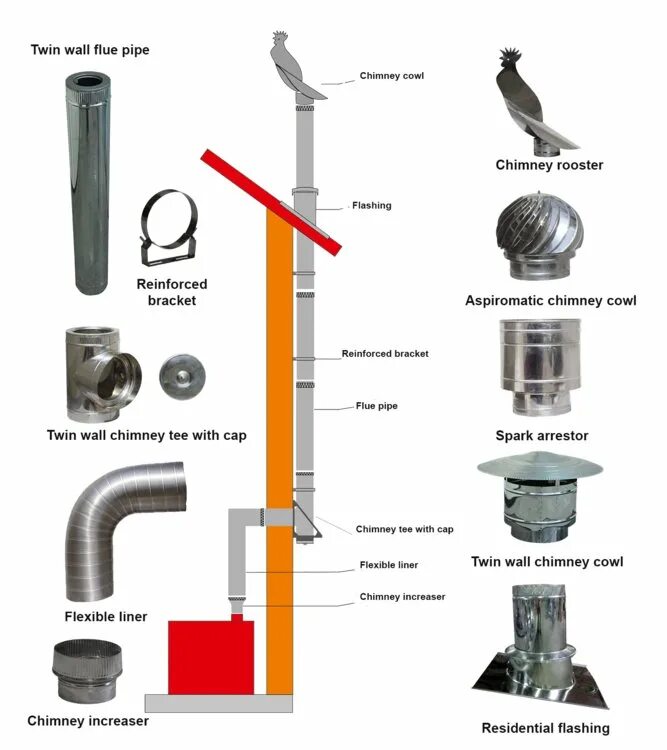 Twin wall flue pipe

Reinforced bracket

Twin wall chimney tee with cap

Flexible liner

Chimney increaser

Chimney cowl

Flashing

Reinforced bracket

Flue pipe

Chimney tee with cap

Flexible liner

Chimney increaser

Chimney rooster

Aspiromatic chimney cowl

Spark arrestor

Twin wall chimney cowl

Residential flashing