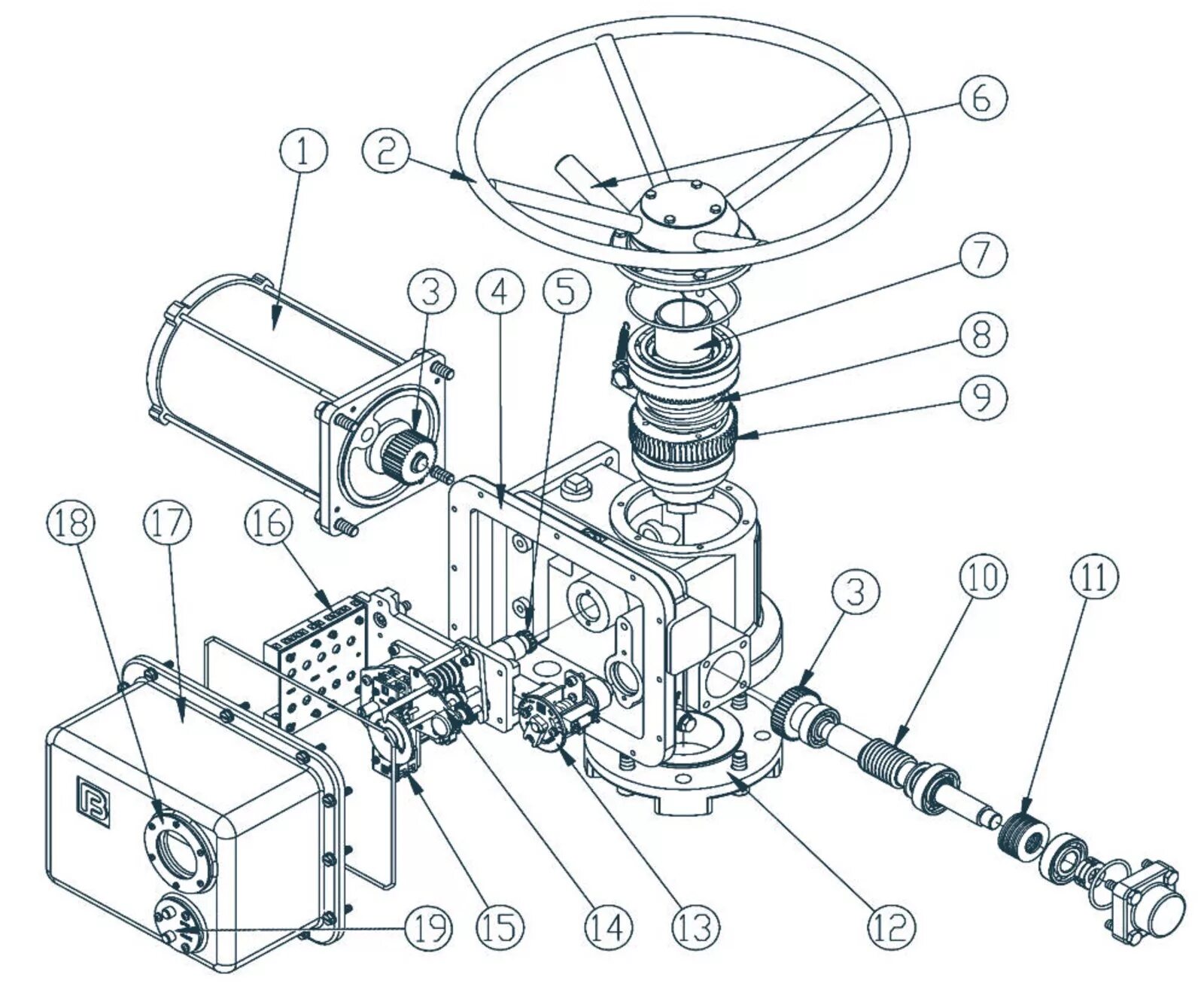 1
2
6
3
4
5
7
8
9
18
17
16
3
10
11
19
15
14
13
12