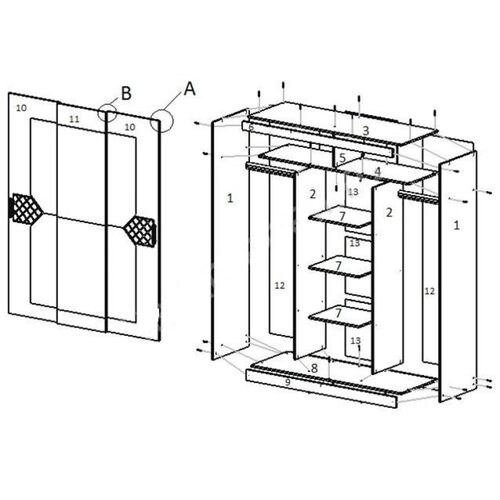 B
A
10
11
10
6
3
5
4
1
2
13
2
1
7
13
7
12
12
7
13
8
9