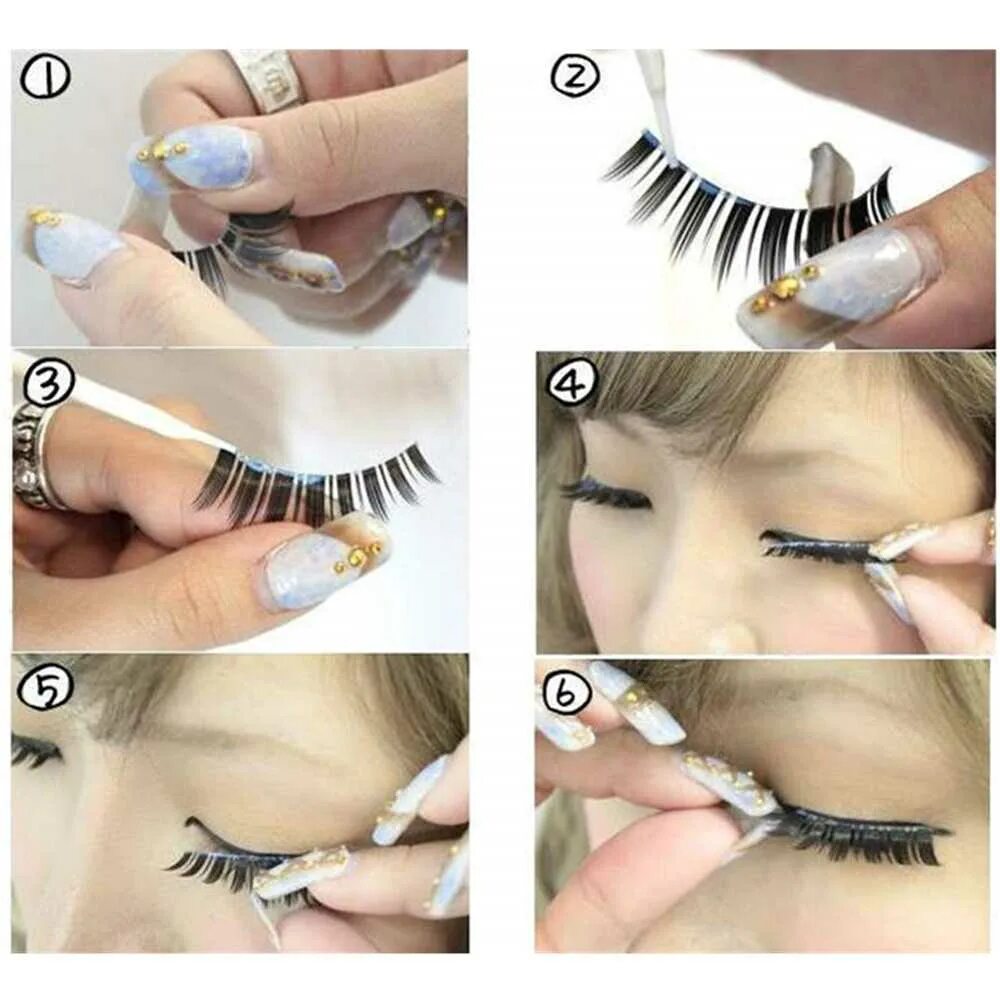 ①
②
③
④
⑤
⑥