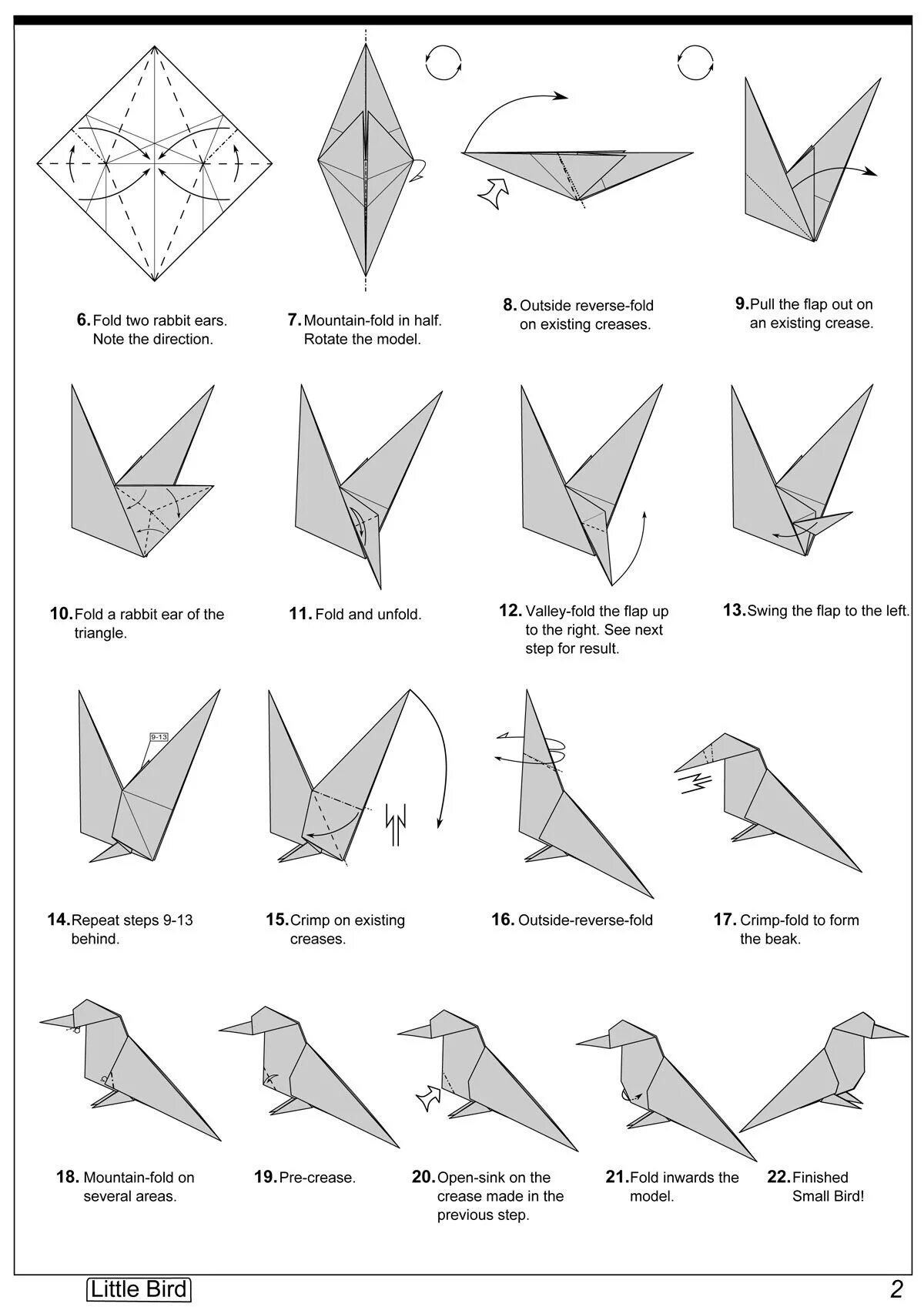 6. Fold two rabbit ears. Note the direction.

7. Mountain-fold in half. Rotate the model.

8. Outside reverse-fold on existing creases.

9. Pull the flap out on an existing crease.

10. Fold a rabbit ear of the triangle.

11. Fold and unfold.

12. Valley-fold the flap up to the right. See next step for result.

13. Swing the flap to the left.

9-13

14. Repeat steps 9-13 behind.

15. Crimp on existing creases.

16. Outside-reverse-fold

17. Crimp-fold to form the beak.

18. Mountain-fold on several areas.

19. Pre-crease.

20. Open-sink on the crease made in the previous step.

21. Fold inwards the model.

22. Finished Small Bird!

Little Bird

2